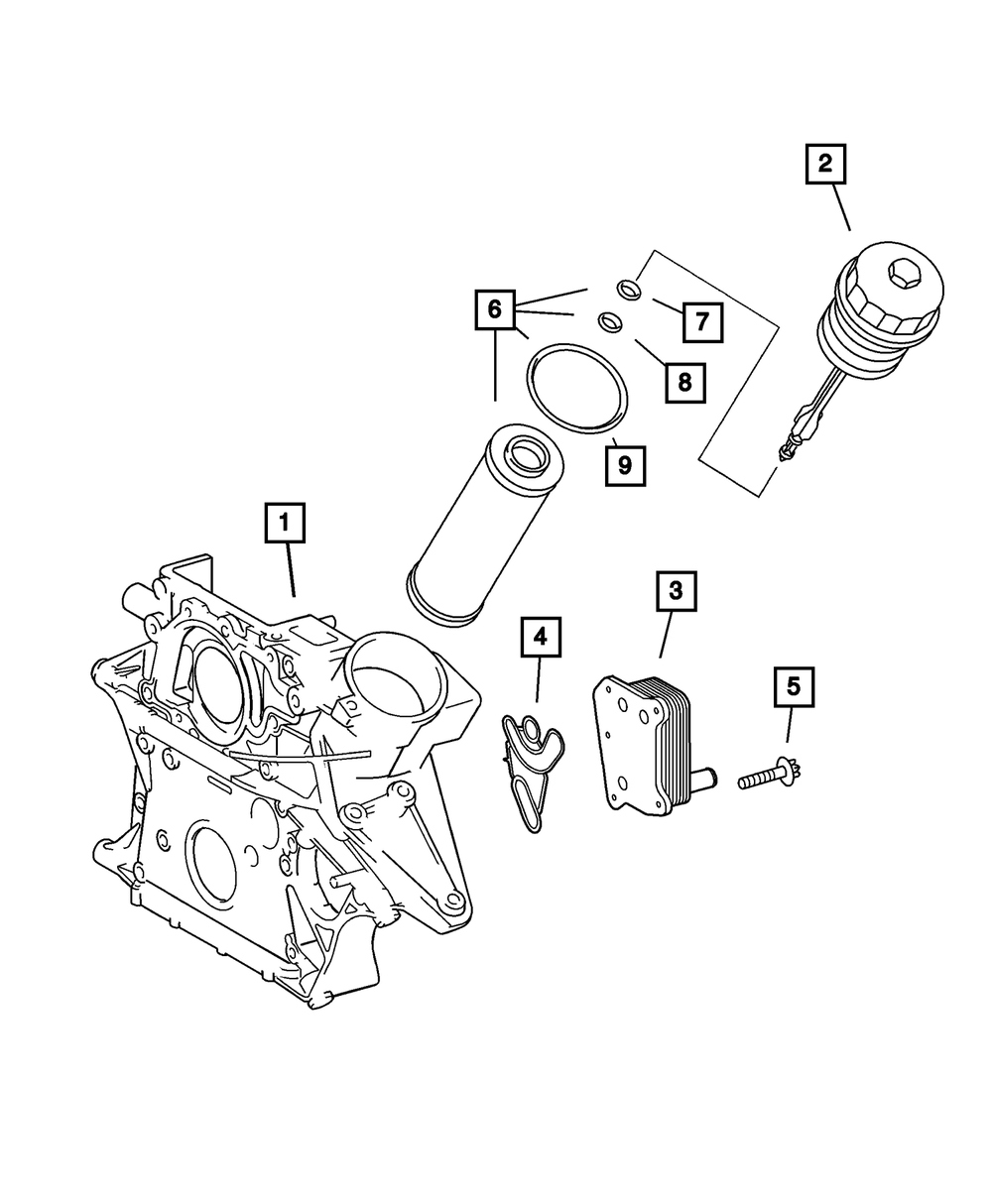 2
6
7
8
9
1
3
4
5