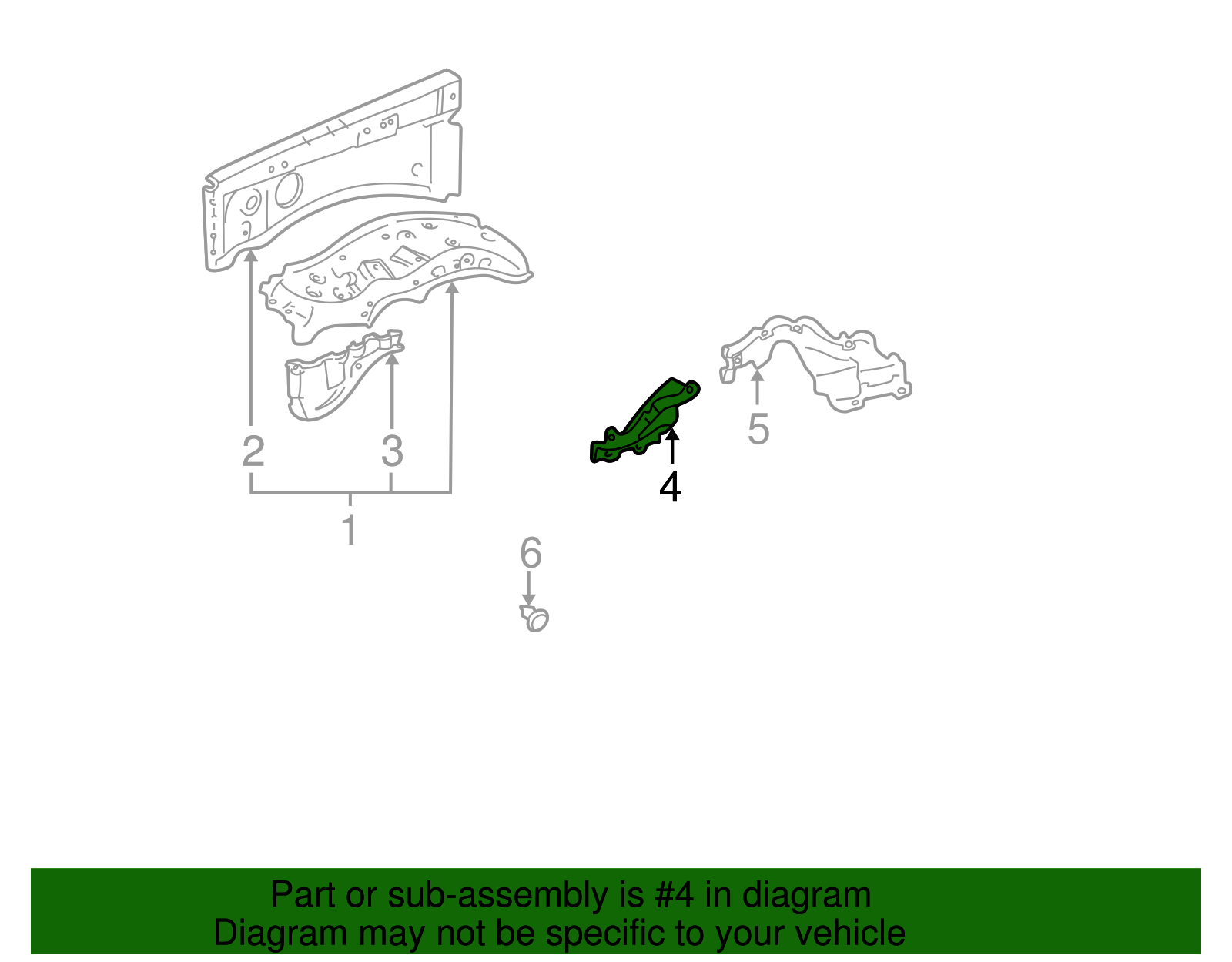 2
3
1
4
5
6

Part or sub-assembly is #4 in diagram
Diagram may not be specific to your vehicle