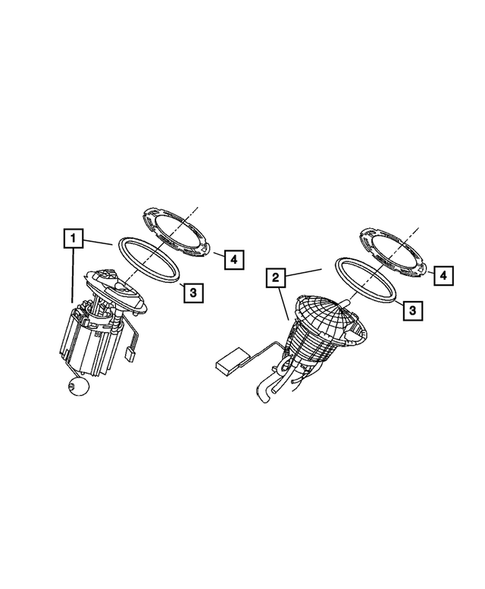 1
4
3
2
4
3