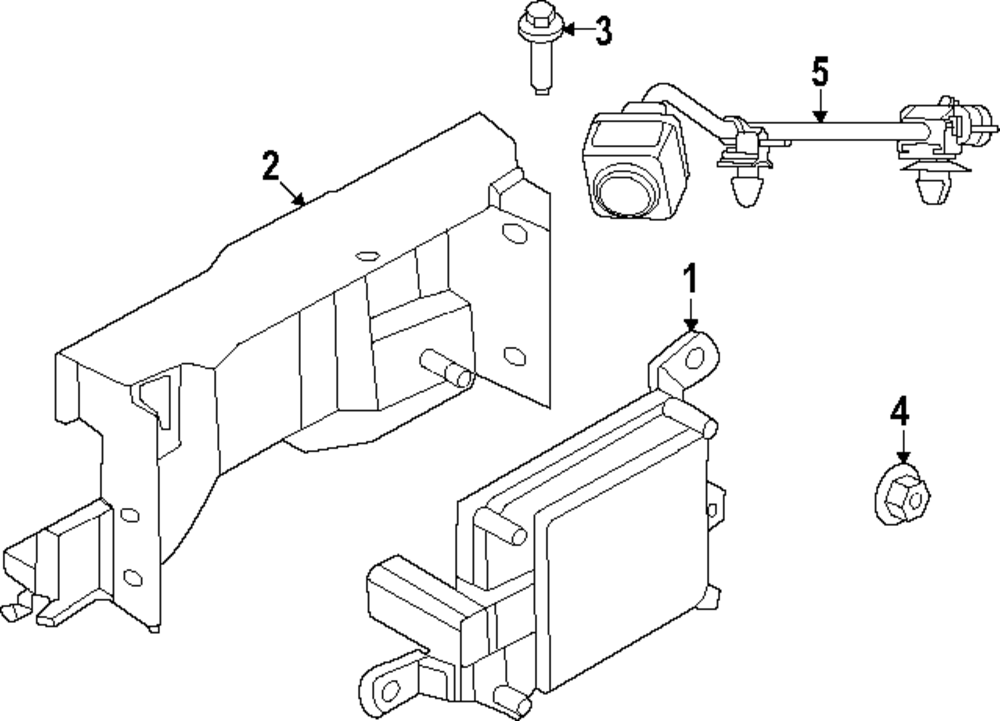 3
5
2
1
4