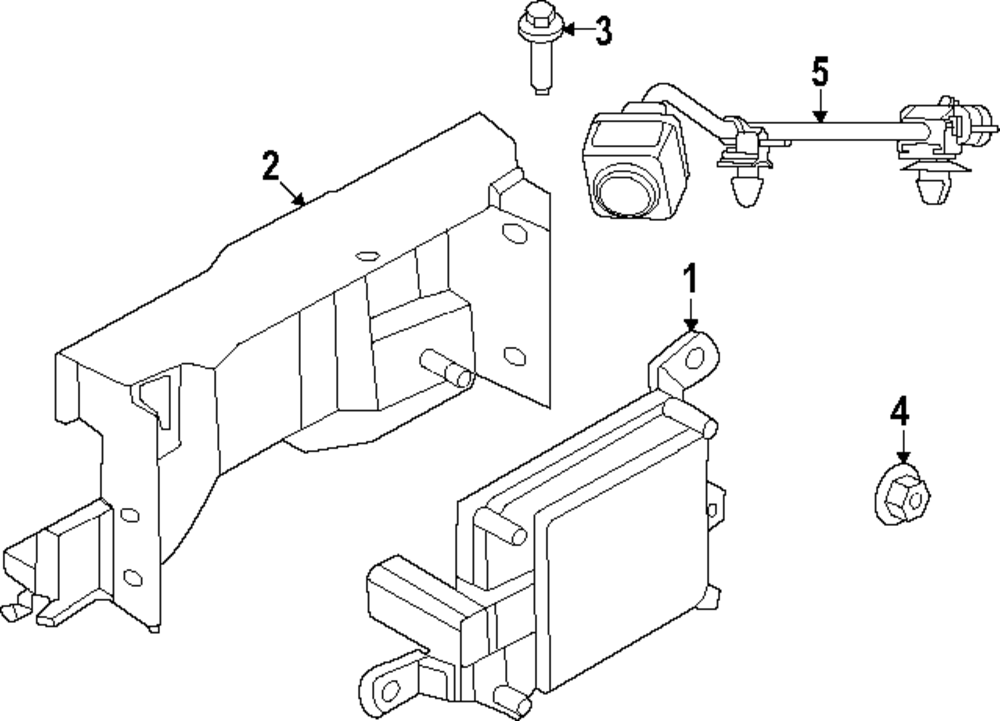 3
5
2
1
4