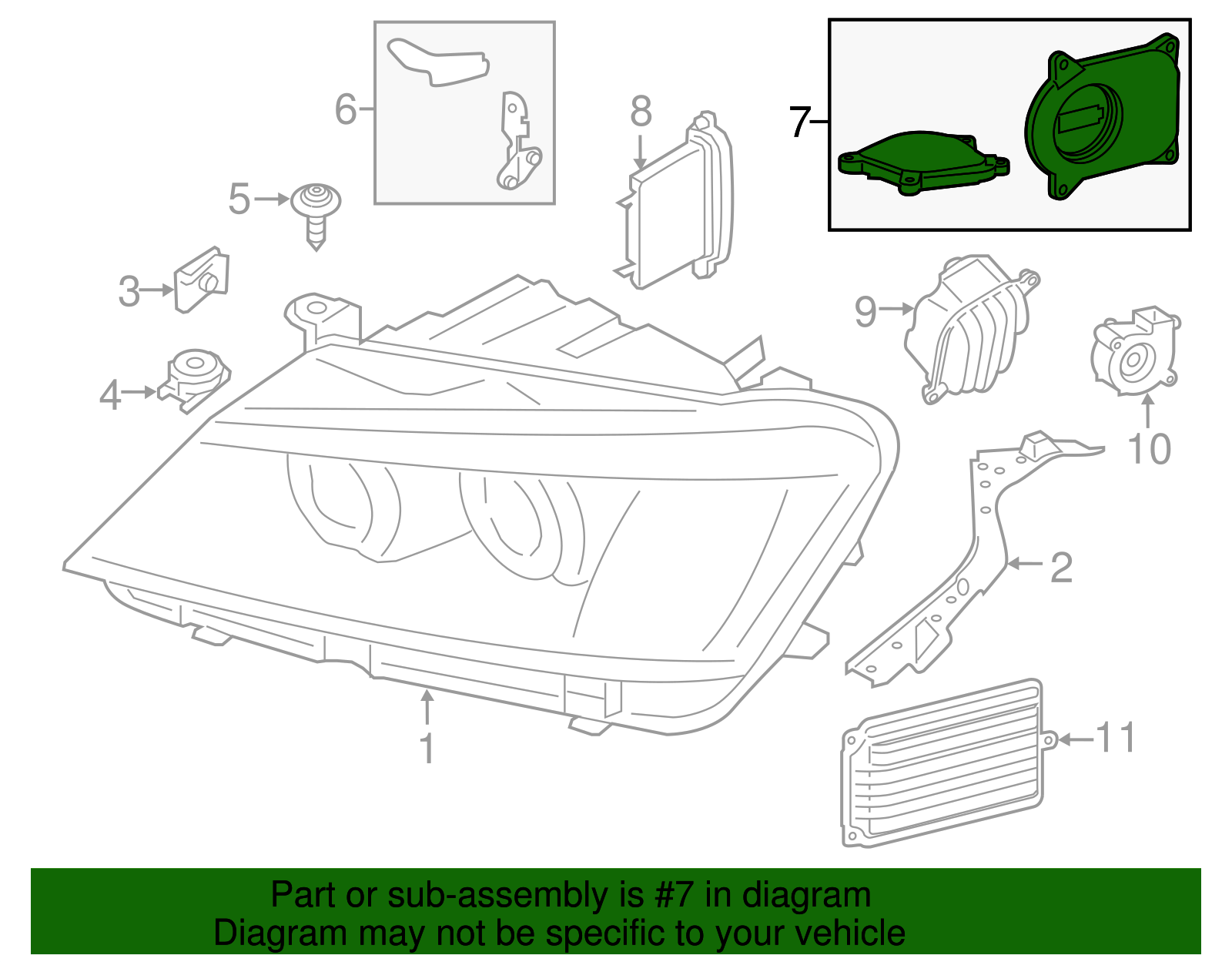 6
8
7
5
3
9
4
10
2
1
11

Part or sub-assembly is #7 in diagram
Diagram may not be specific to your vehicle