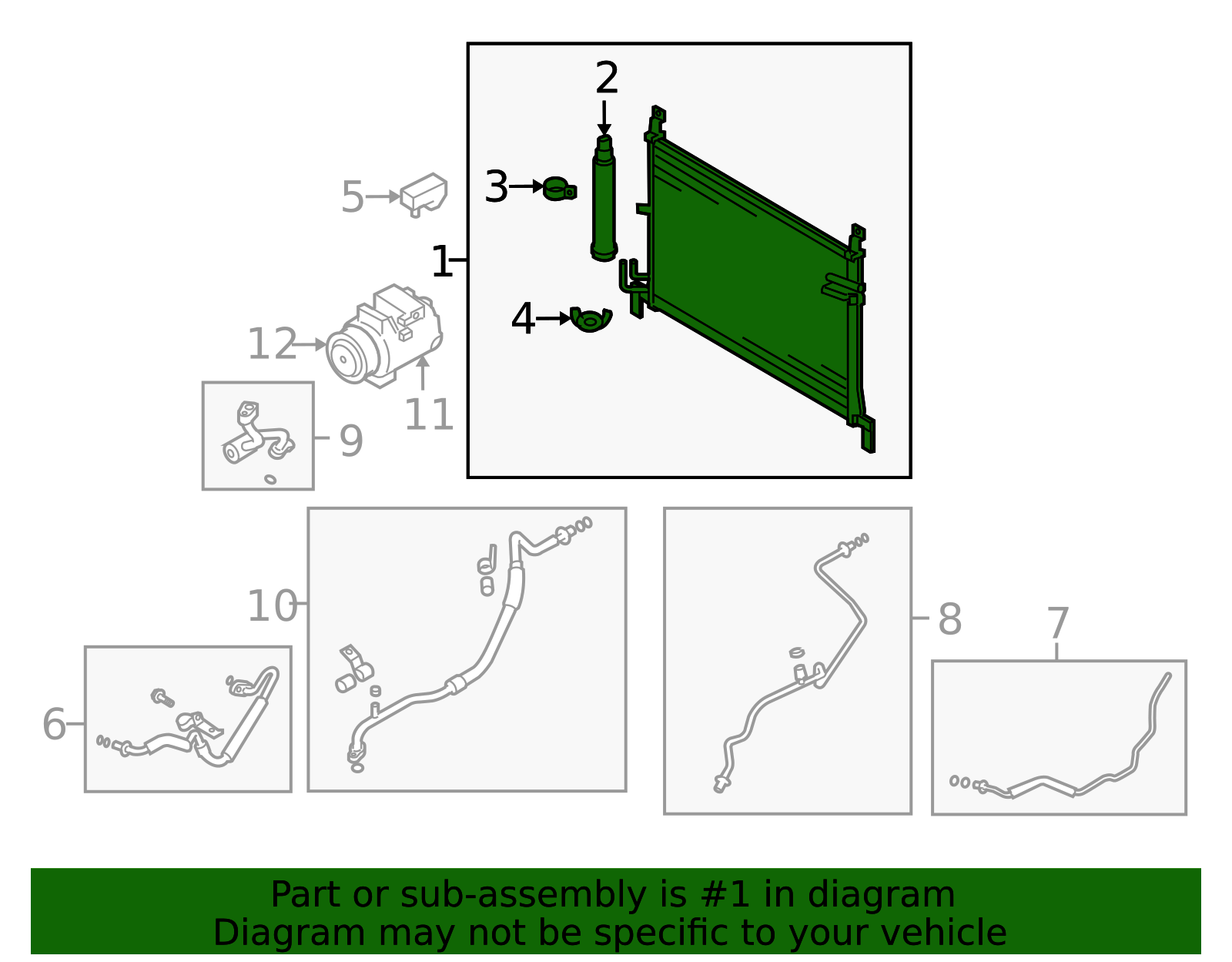 2
3
5
1
4
12
11
9
10
8
7
6

Part or sub-assembly is #1 in diagram
Diagram may not be specific to your vehicle