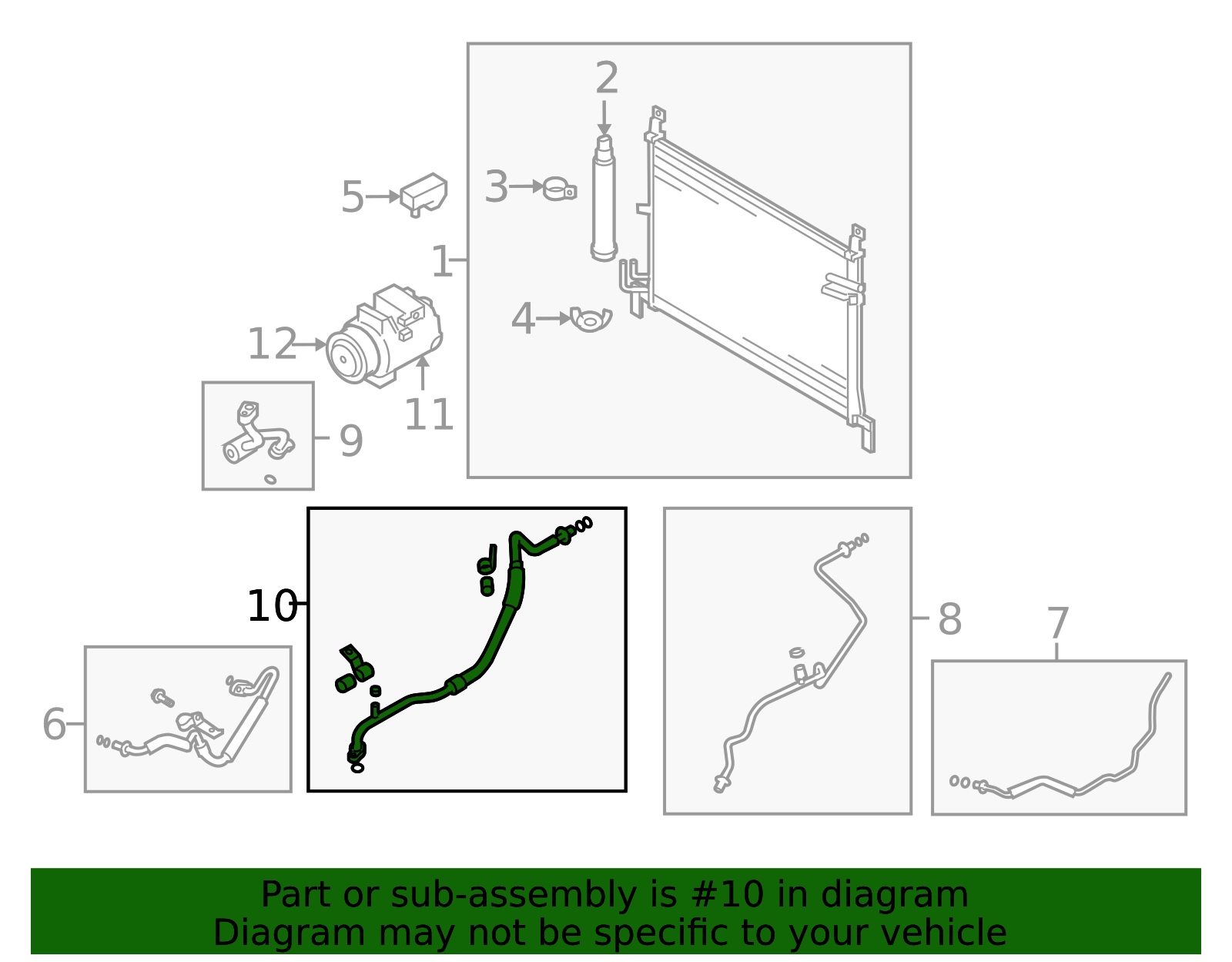 2
5
3
1
4
12
11
9
10
8
7
6

Part or sub-assembly is #10 in diagram
Diagram may not be specific to your vehicle