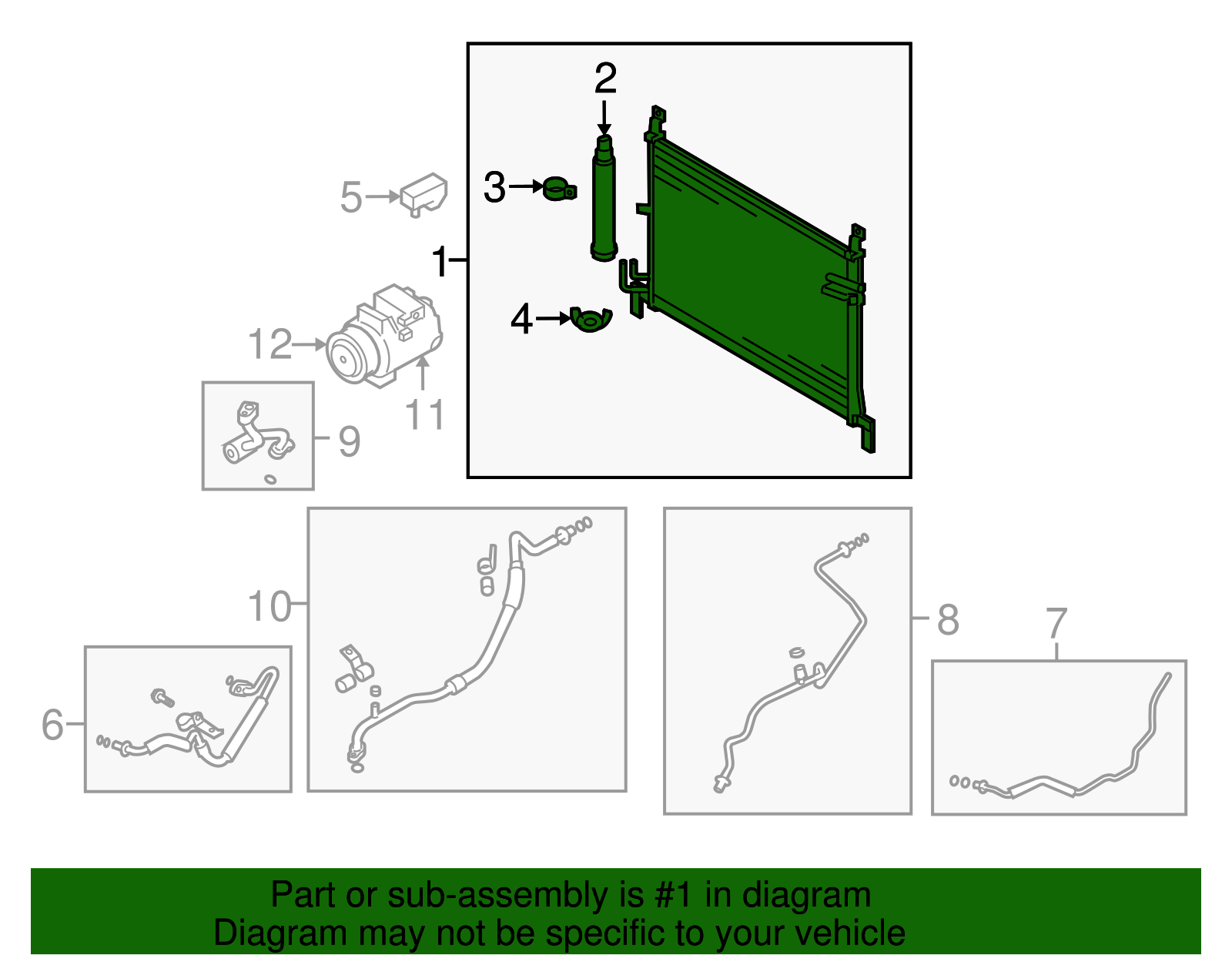 2
3
5
1
4
12
11
9
10
8
7
6

Part or sub-assembly is #1 in diagram
Diagram may not be specific to your vehicle