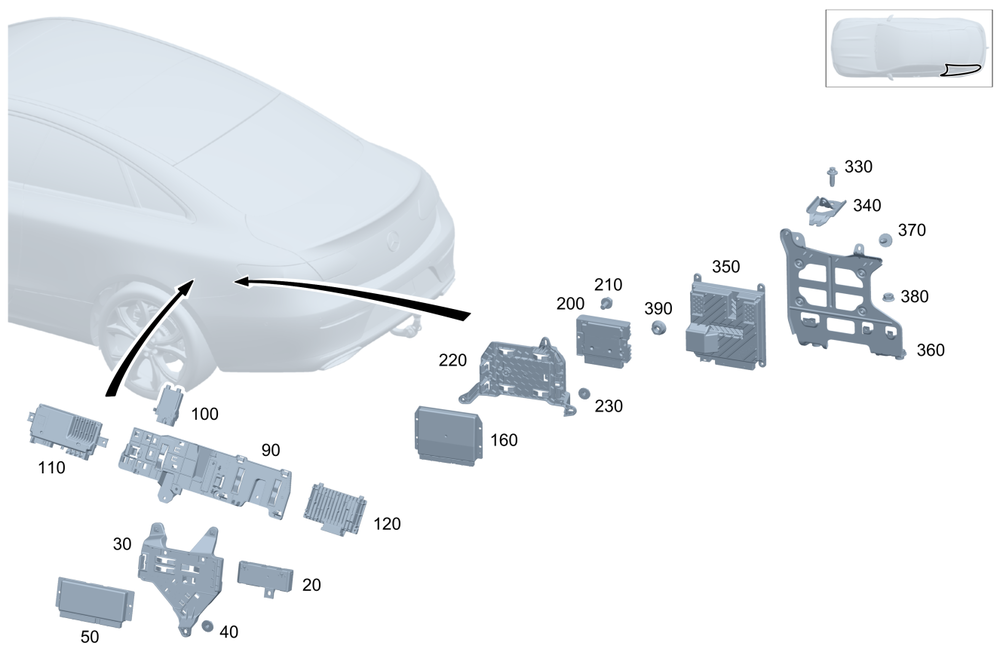 330
340
370
350
210
200
390
380
360
220
230
160
100
110
90
120
30
20
50
40