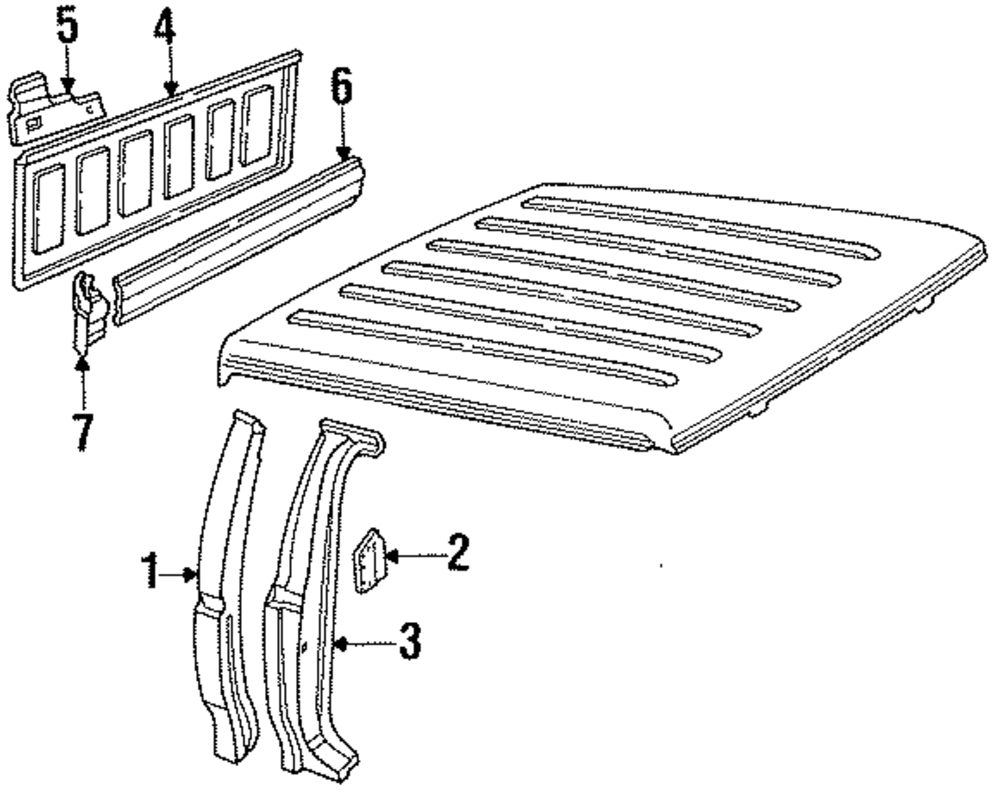 5
4
6
7
1
2
3