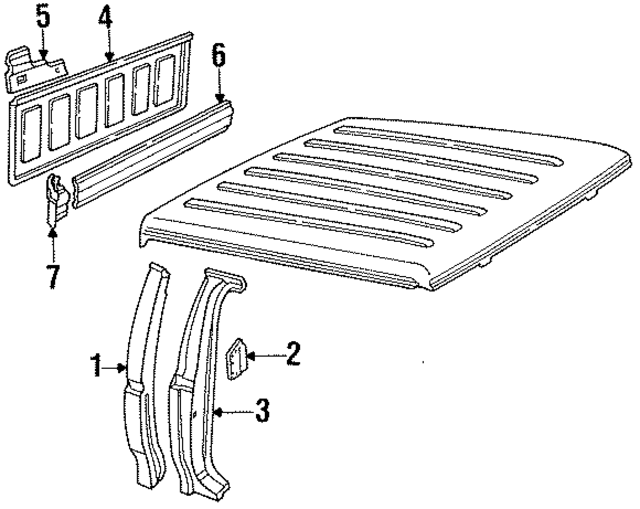 5
4
6
7
1
2
3