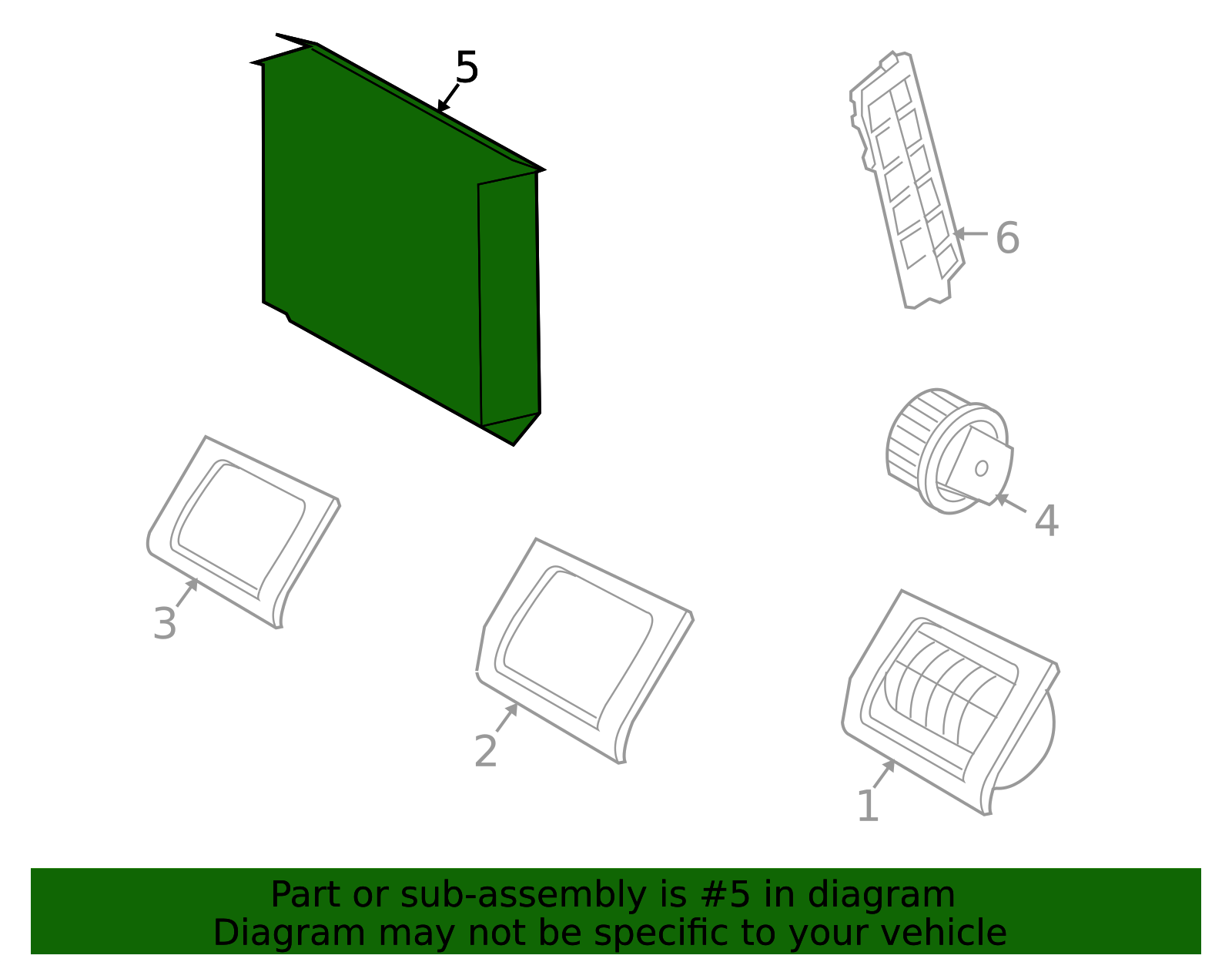 5

6

4

3

2

1

Part or sub-assembly is #5 in diagram
Diagram may not be specific to your vehicle