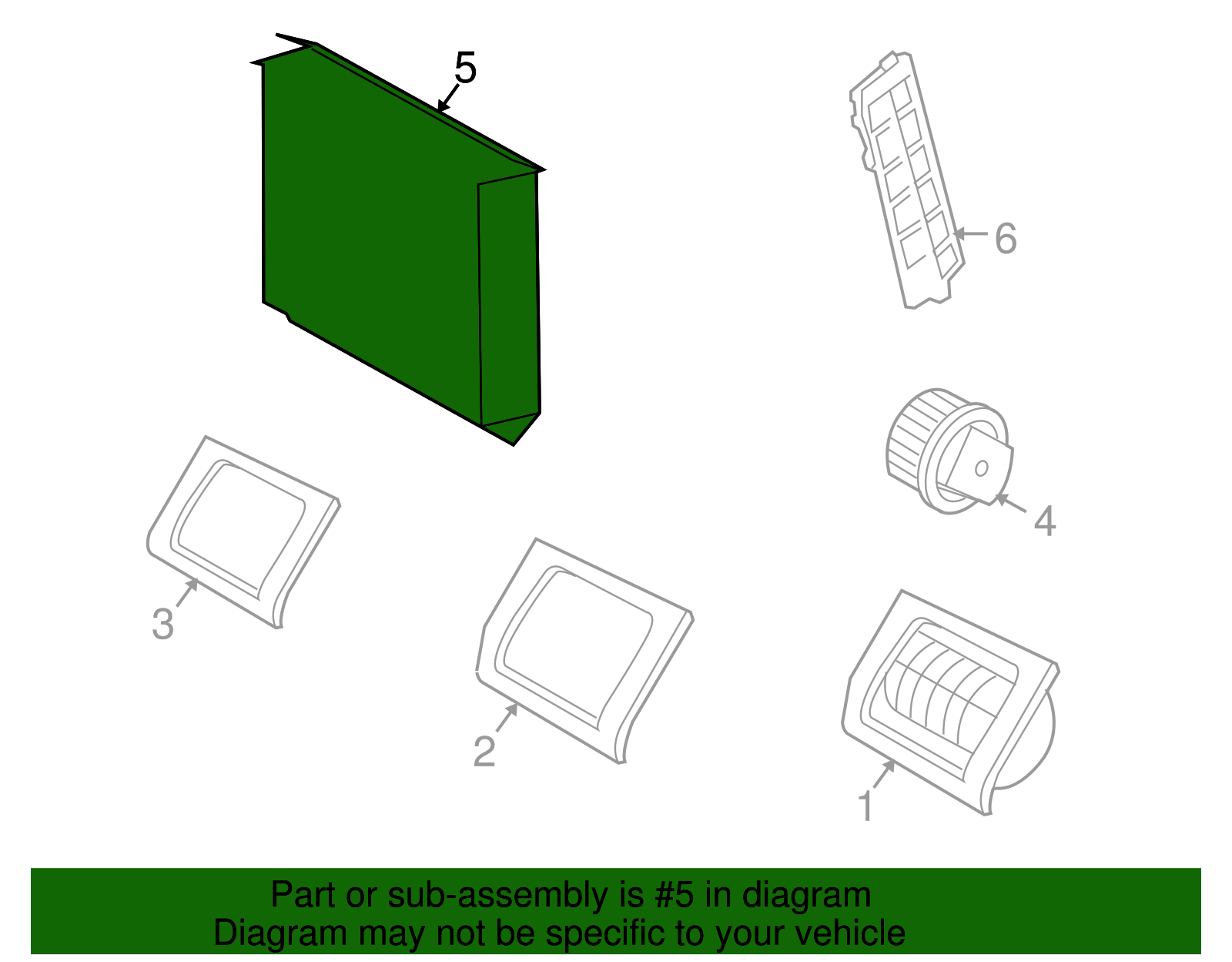 5

6

4

3

2

1

Part or sub-assembly is #5 in diagram
Diagram may not be specific to your vehicle