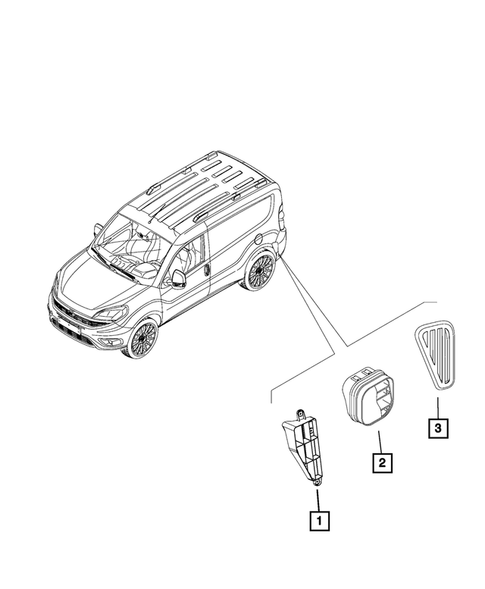 3

2

1