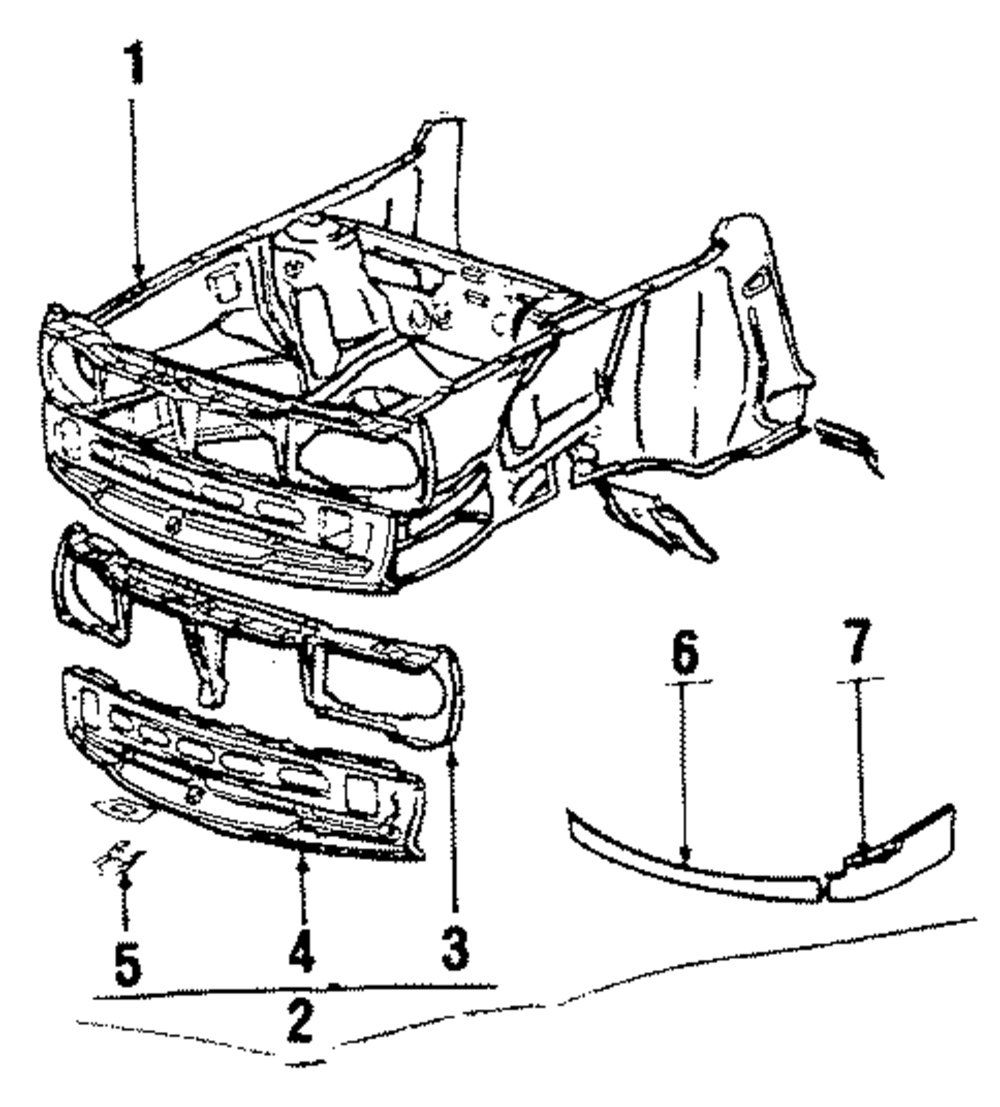 1
6
7
5
4
3
2