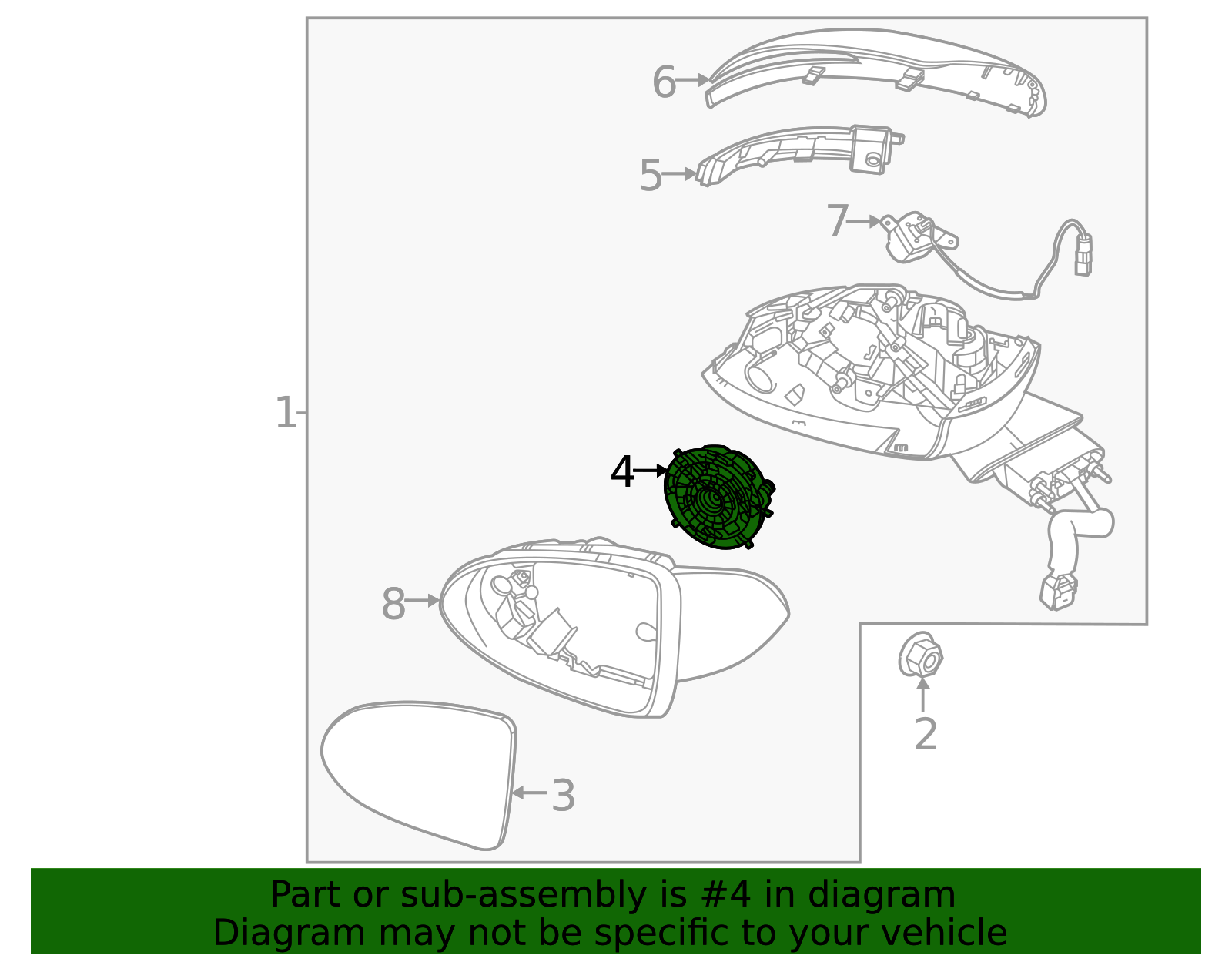 6
5
7
1
4
8
2
3

Part or sub-assembly is #4 in diagram
Diagram may not be specific to your vehicle