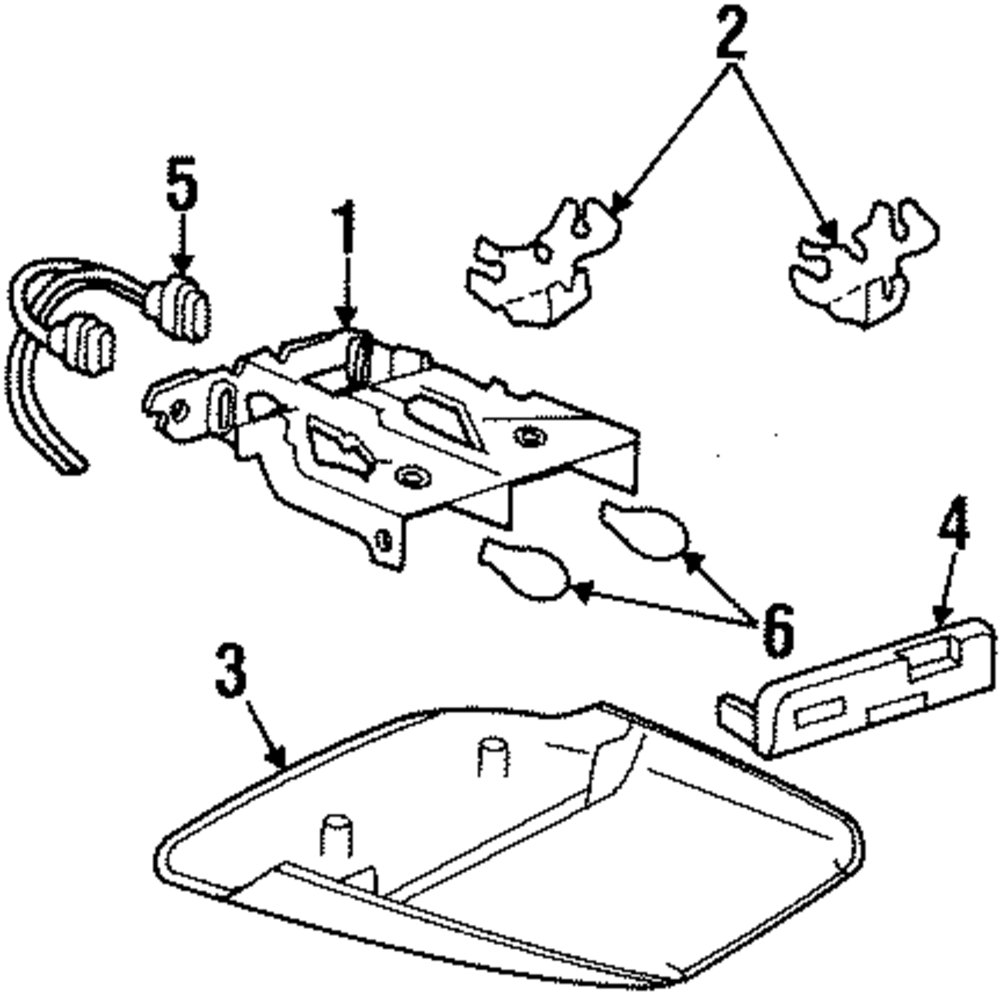 2
5
1
4
6
3