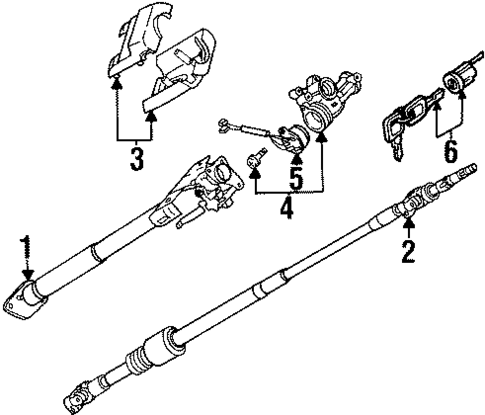 3
5
4
6
1
2