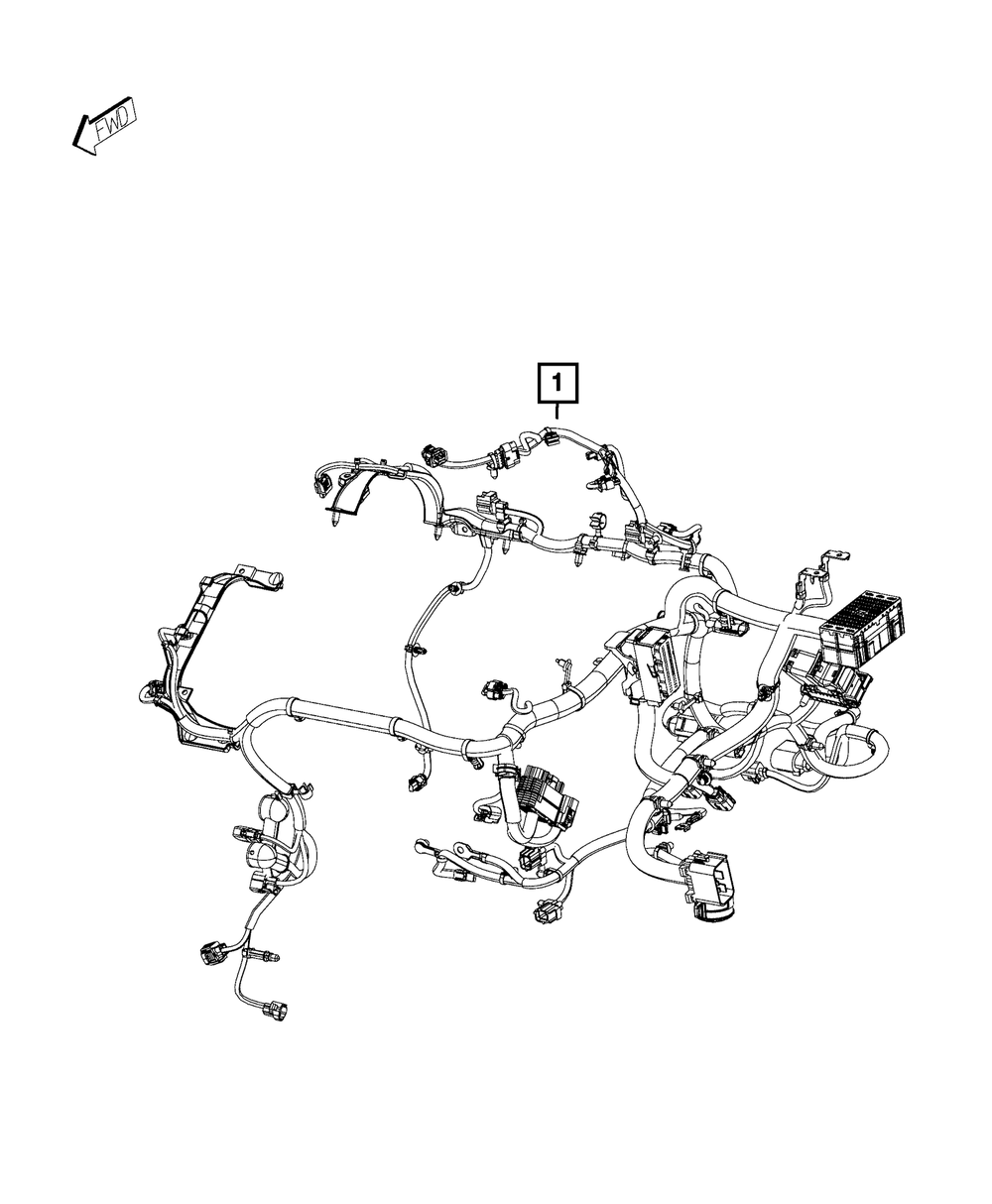 FWD

1