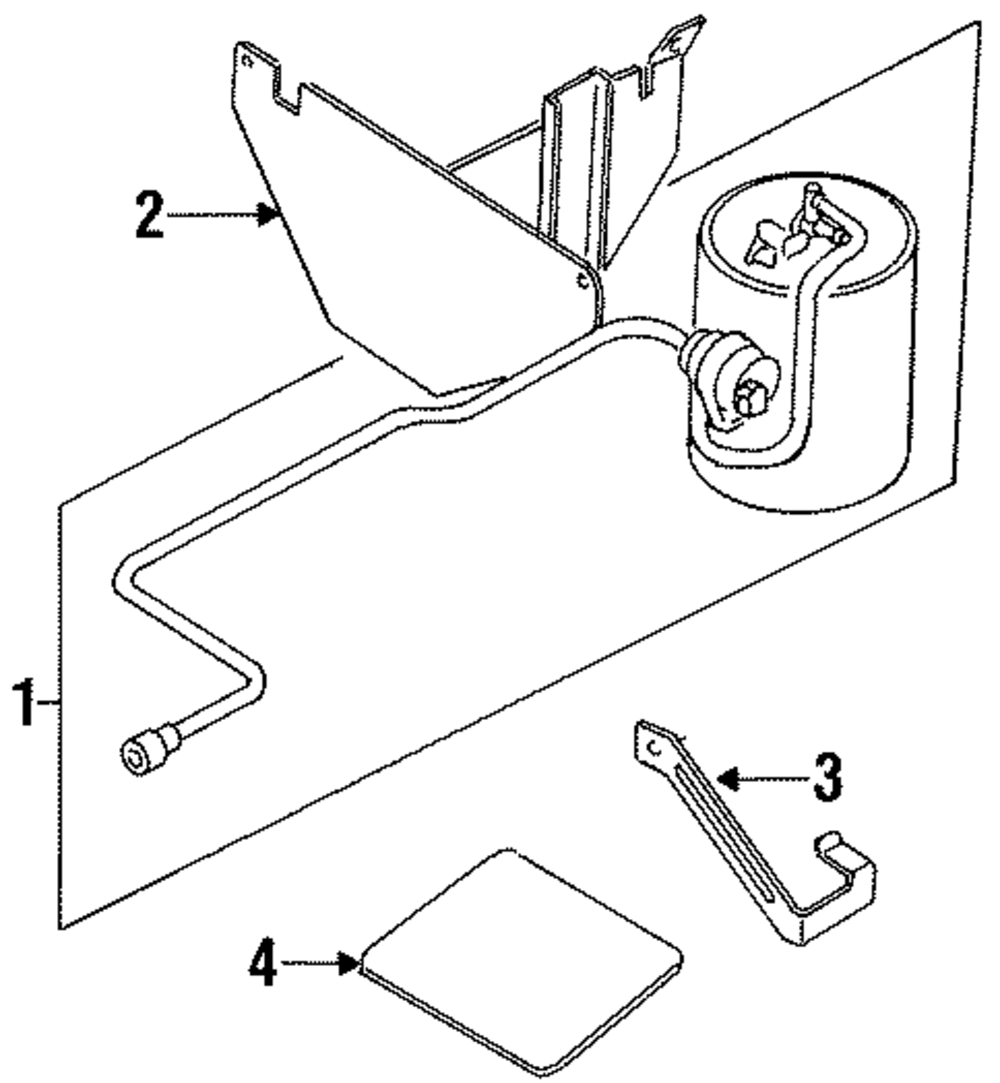 2
1
3
4