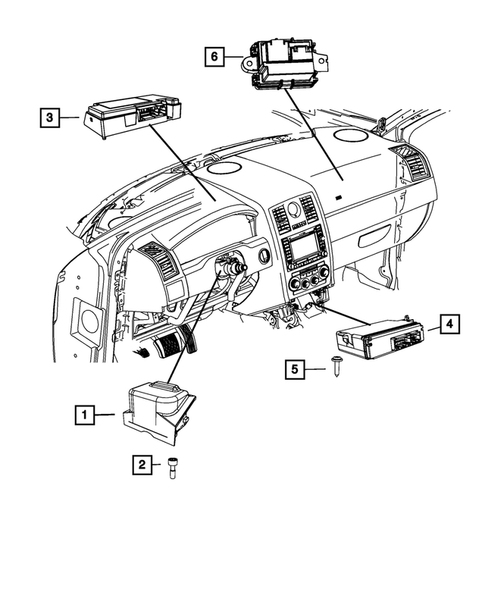 6
3
4
5
1
2