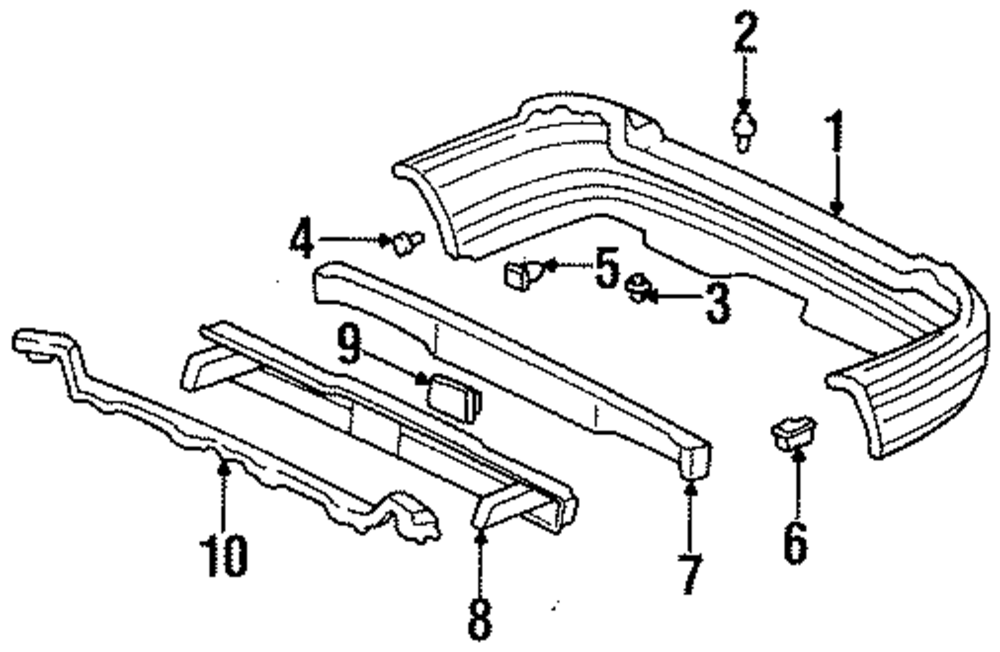 2
1
4
5
3
9
6
10
7
8