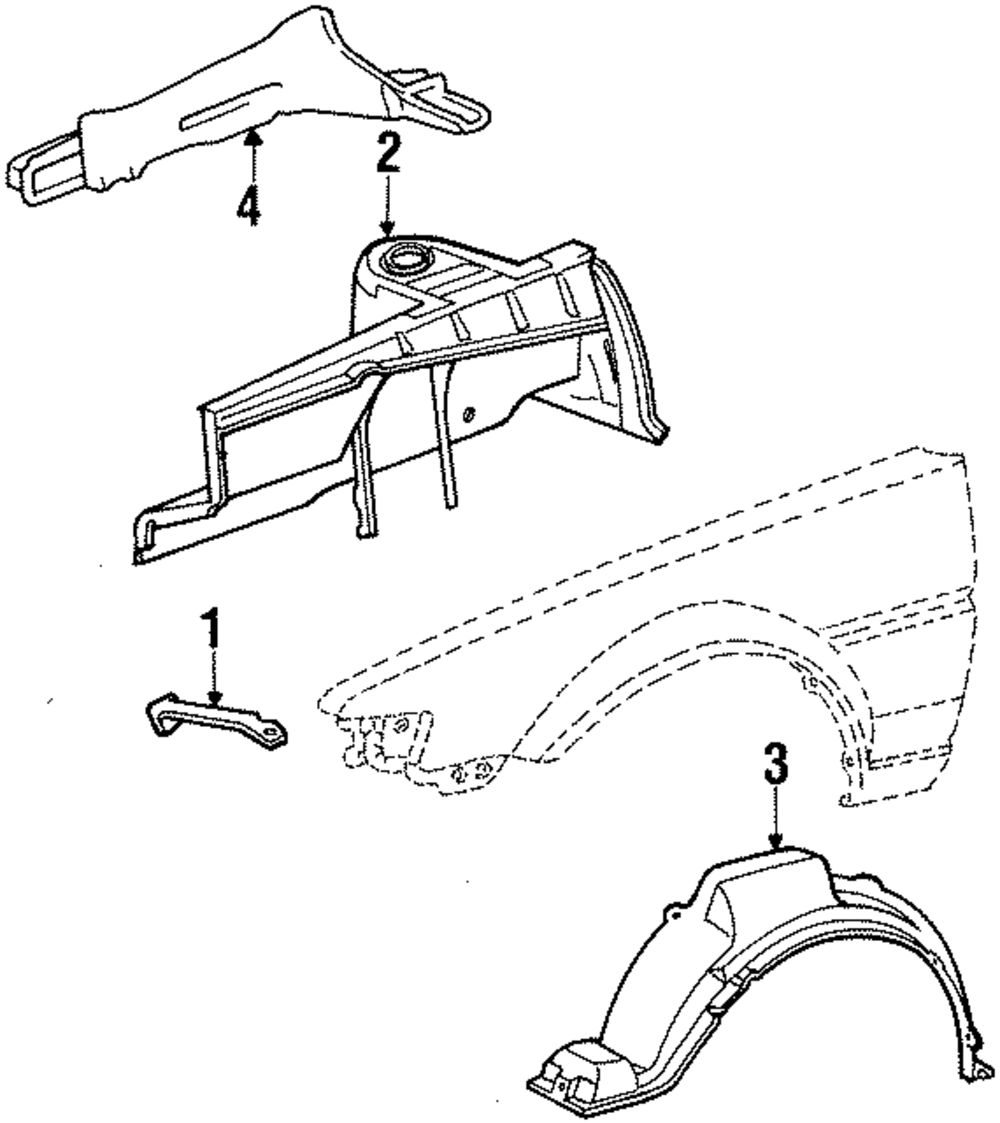 4
2
1
3