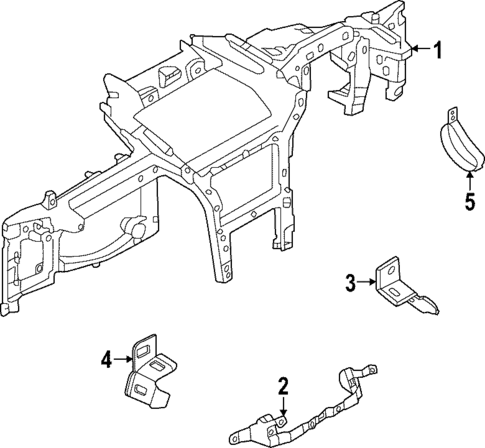 1
5
3
4
2