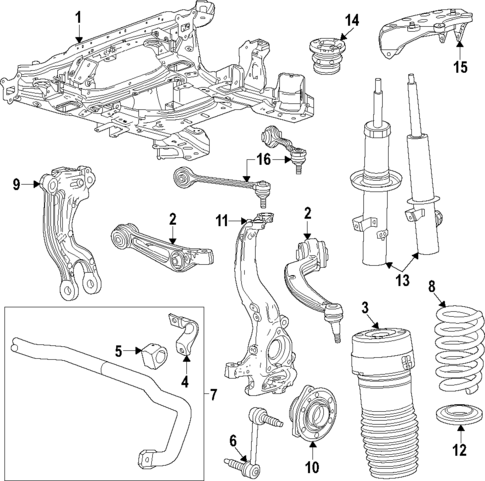 1
14
15
16
9
2
11
2
13
8
3
5
4
7
6
10
12