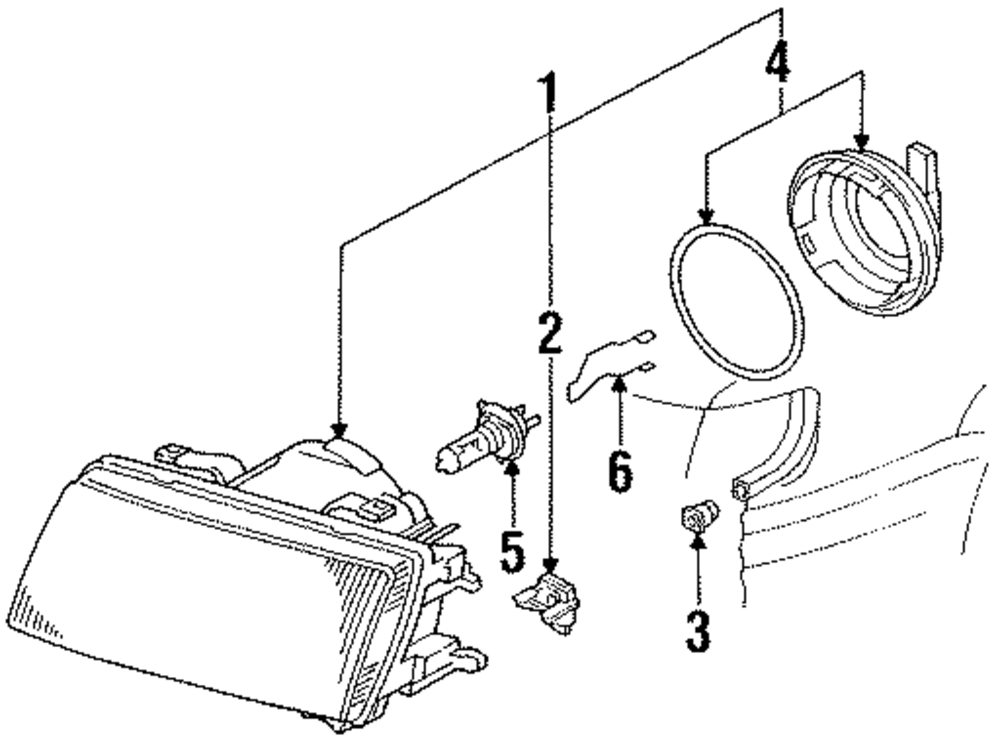 4
1
2
6
5
3