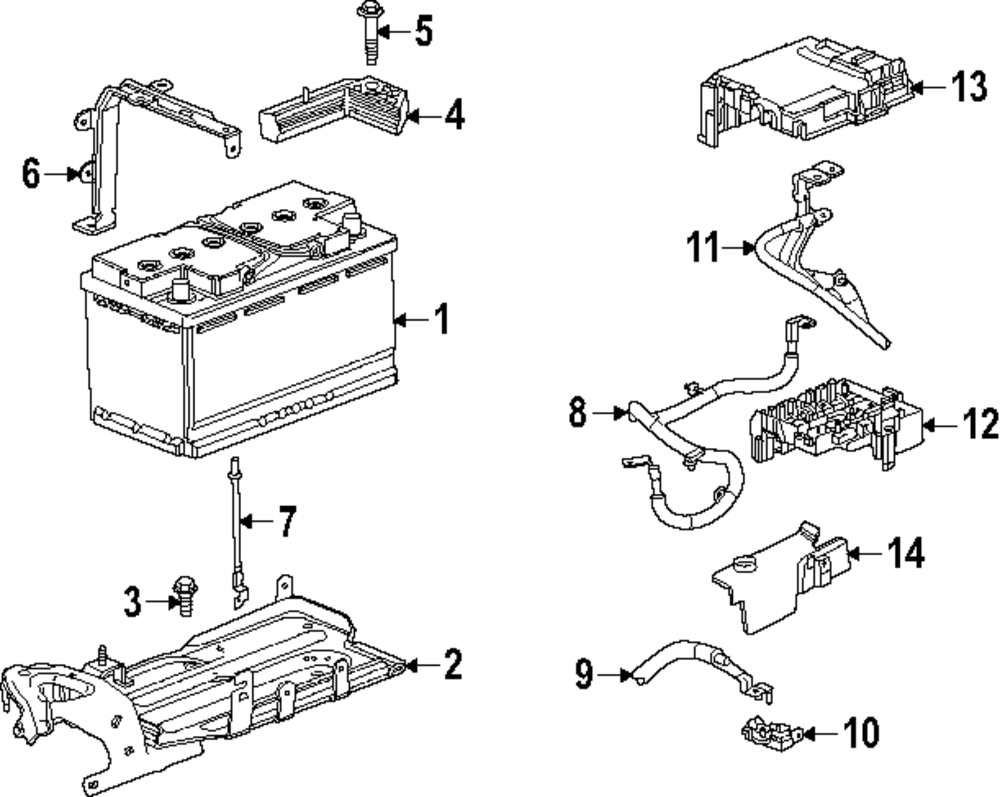 5
13
4
6
11
1
8
12
7
14
3
2
9
10