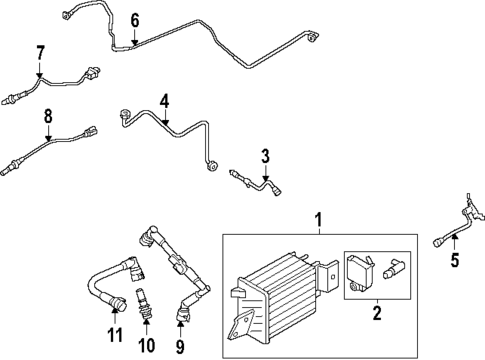 6
7
4
8
3
1
5
2
11
10
9