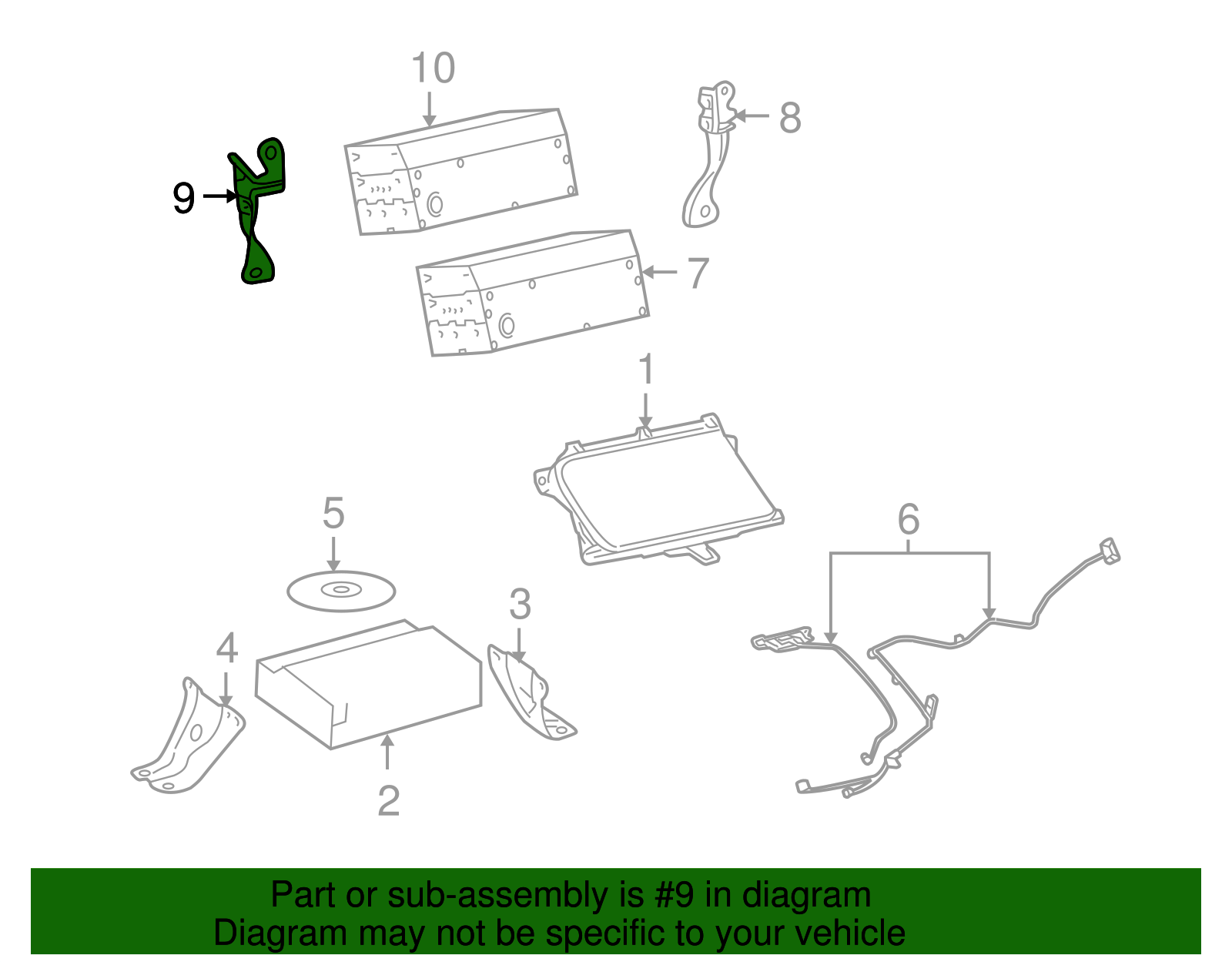 10

8

9

7

1

5

6

3

4

2

Part or sub-assembly is #9 in diagram
Diagram may not be specific to your vehicle