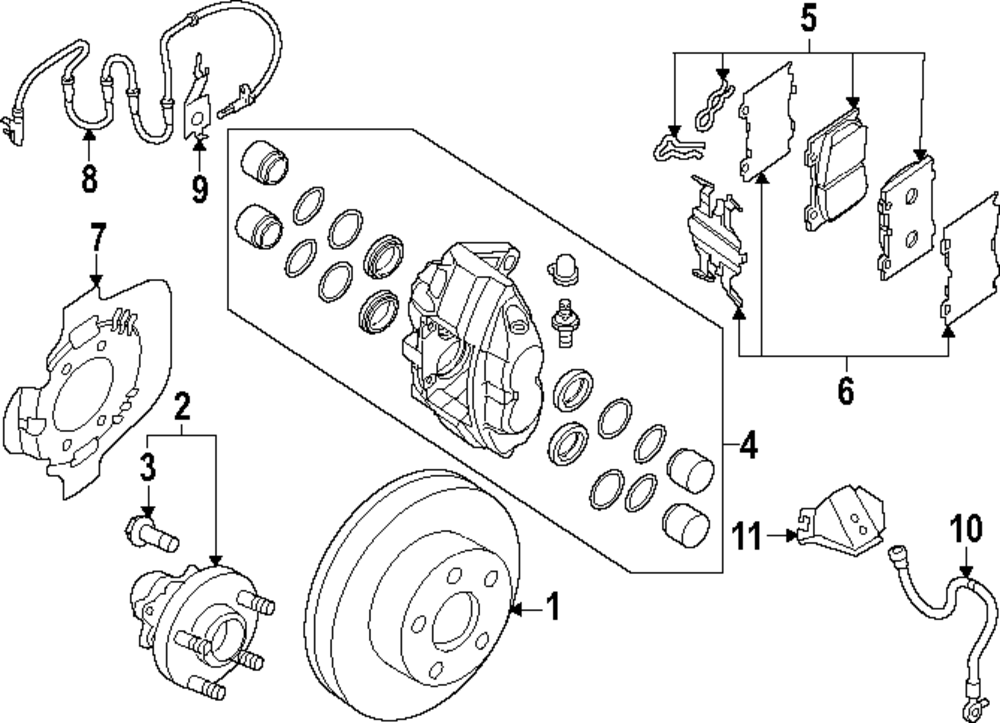 5
8
9
7
6
2
3
4
11
10
1