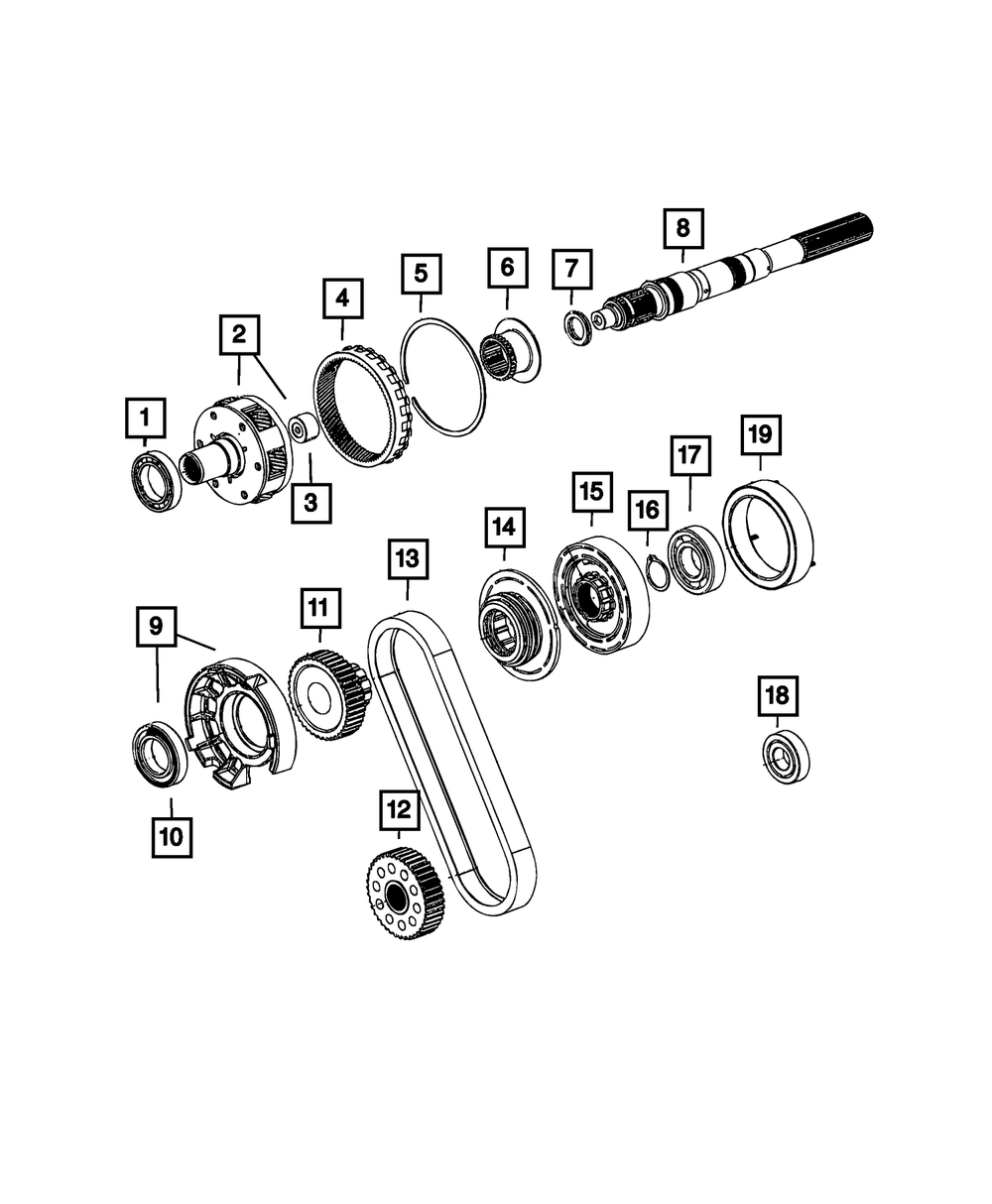 8
5
6
7
4
2
1
3
19
17
15
16
14
13
11
9
18
10
12