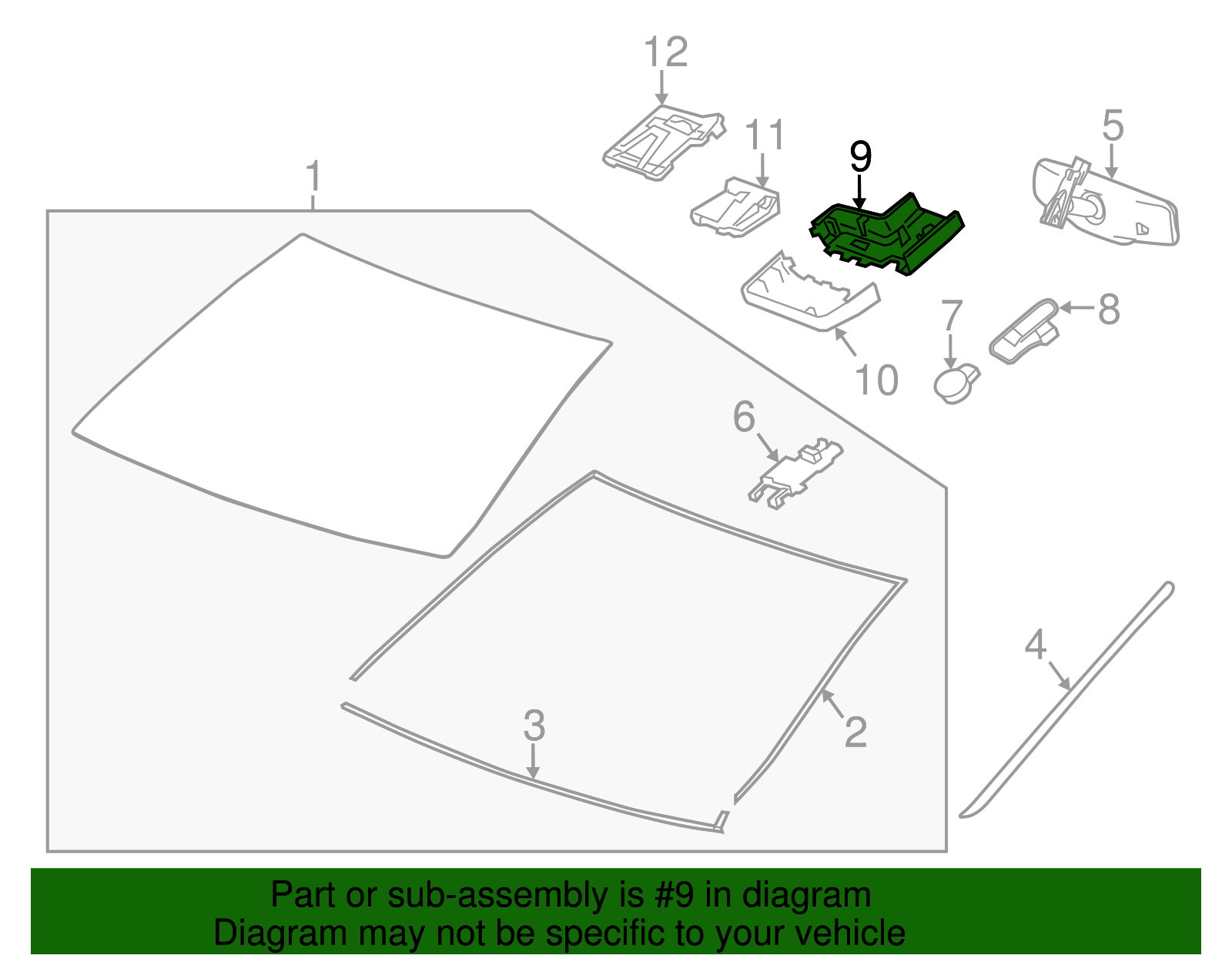 12
11
9
5
1
10
7
8
6
4
3
2

Part or sub-assembly is #9 in diagram
Diagram may not be specific to your vehicle