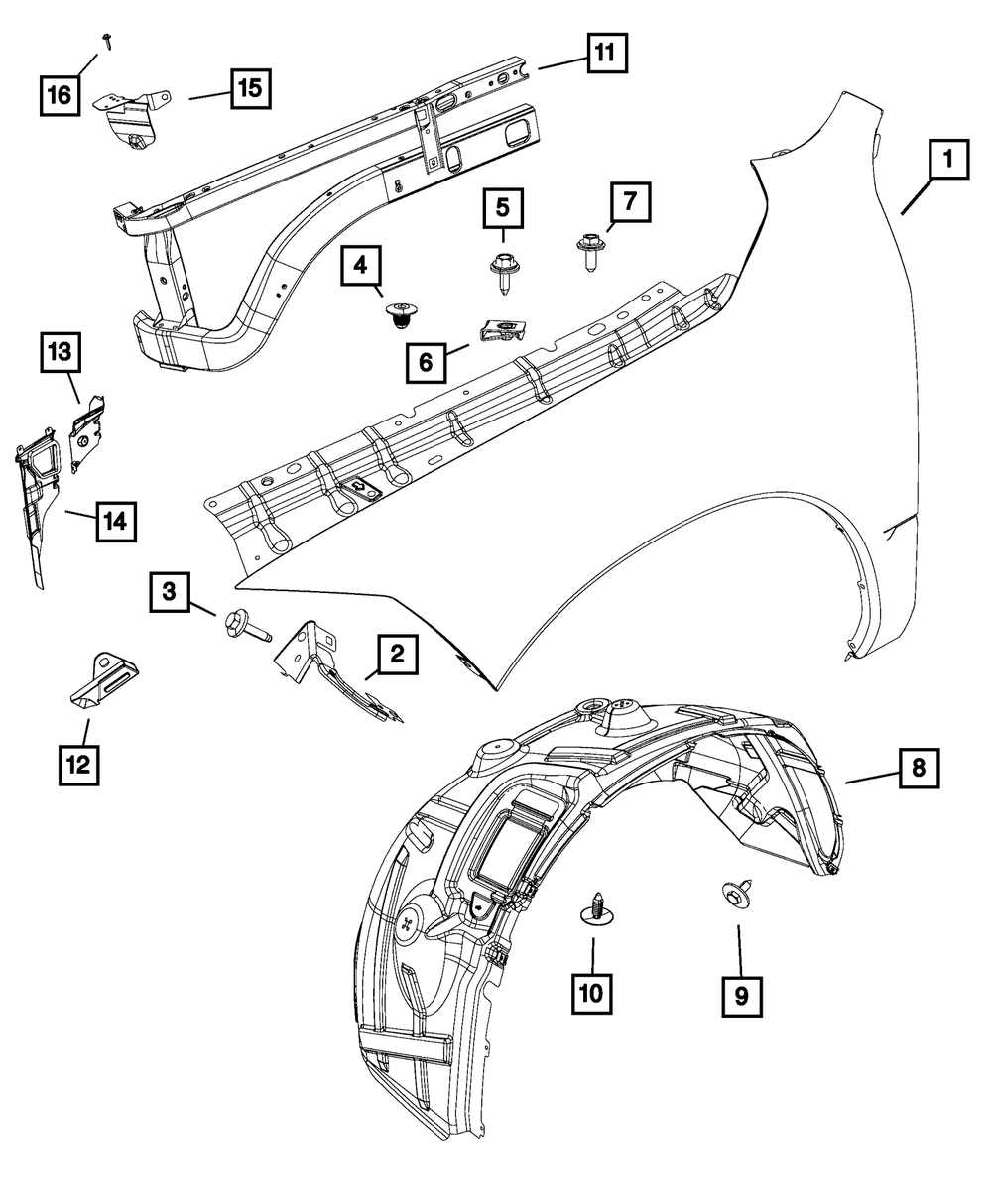 16
15
11
1
5
7
4
6
13
14
3
2
12
8
10
9