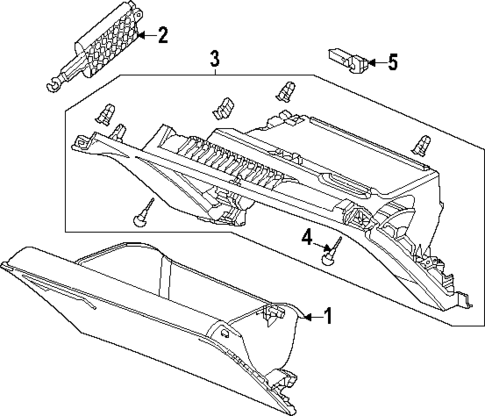 2
3
5
4
1