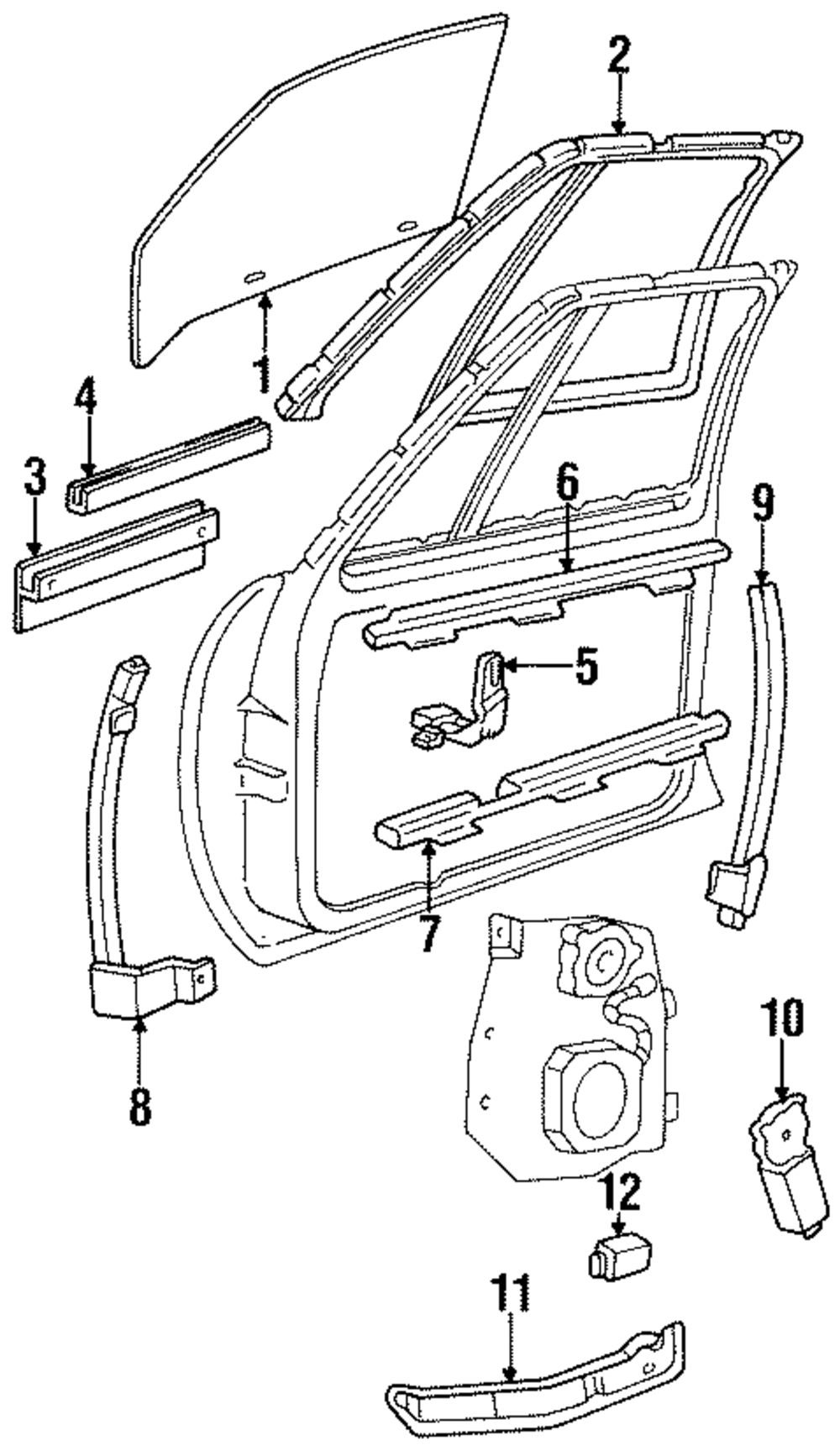 2
1
4
3
6
9
5
7
8
10
12
11