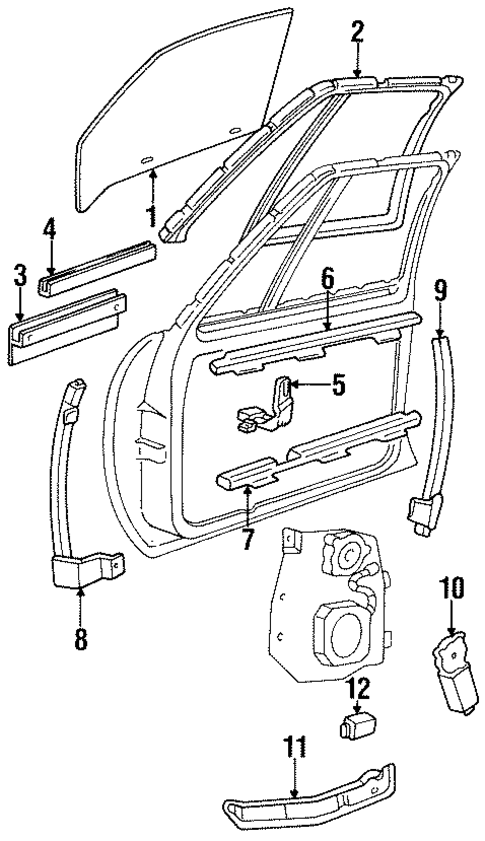 2
1
4
3
6
9
5
7
8
10
12
11