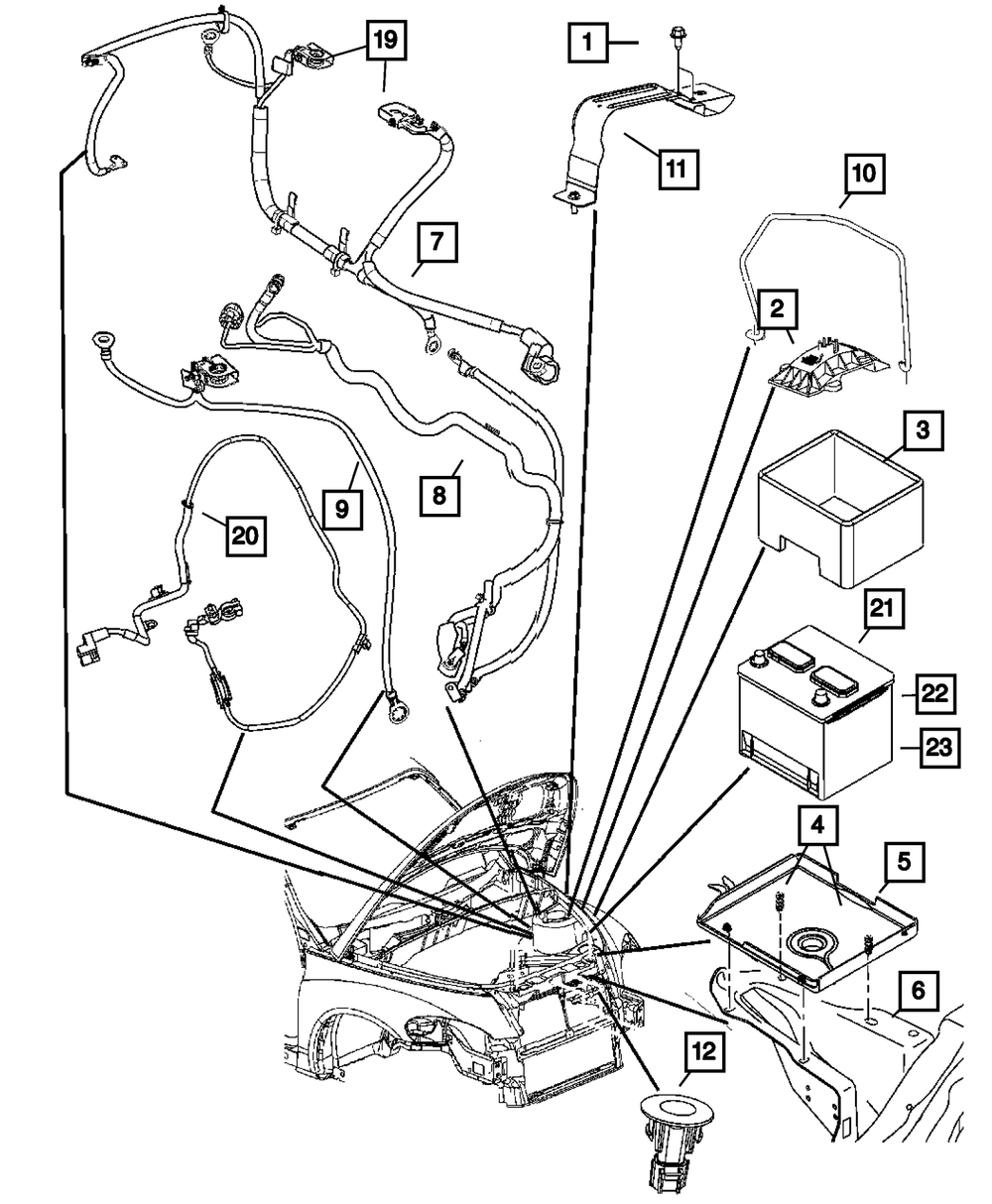 19
1
11
10
7
2
3
8
9
20
21
22
23
4
5
6
12