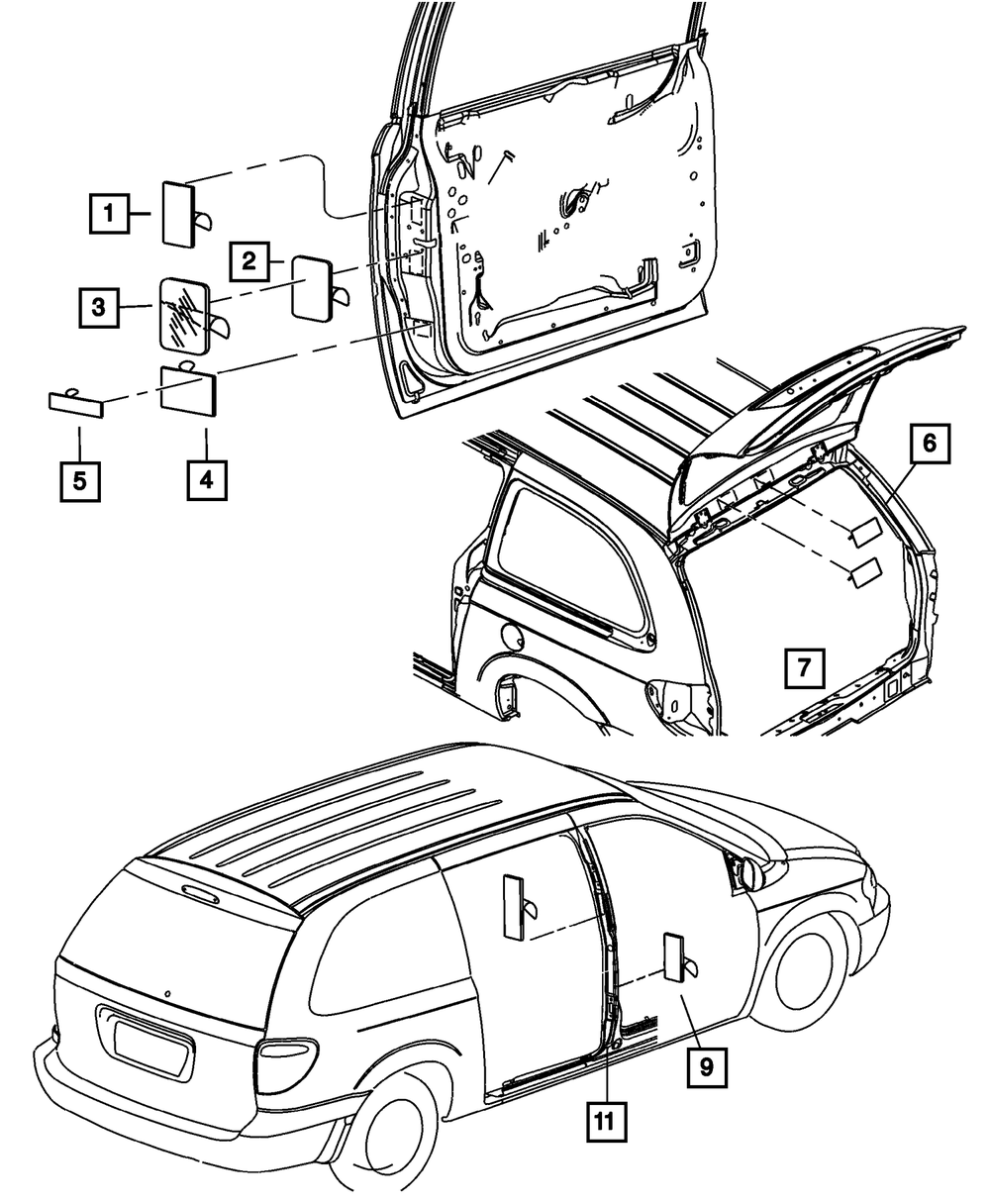 1
2
3
5
4
6
7
9
11