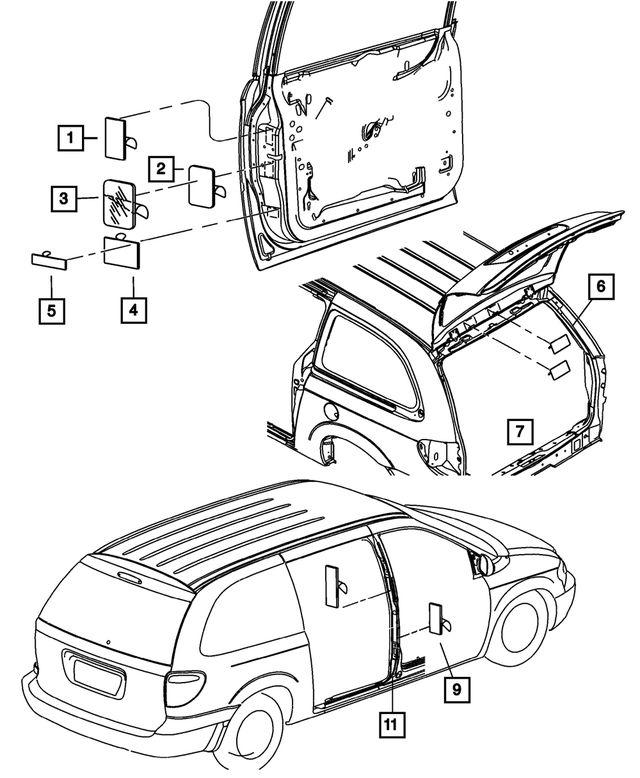 1
2
3
5
4
6
7
9
11