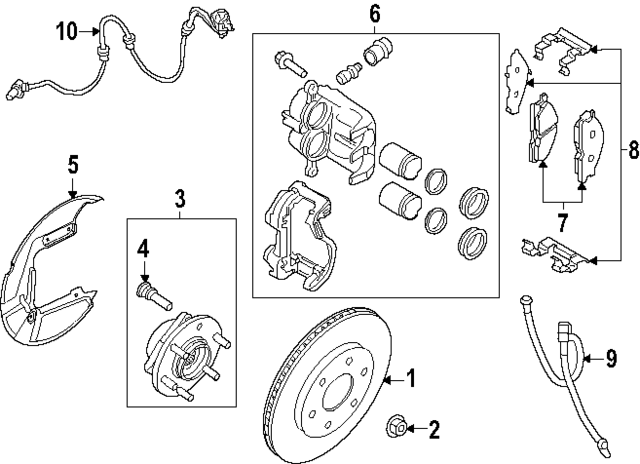 10
6
8
5
3
4
7
9
1
2