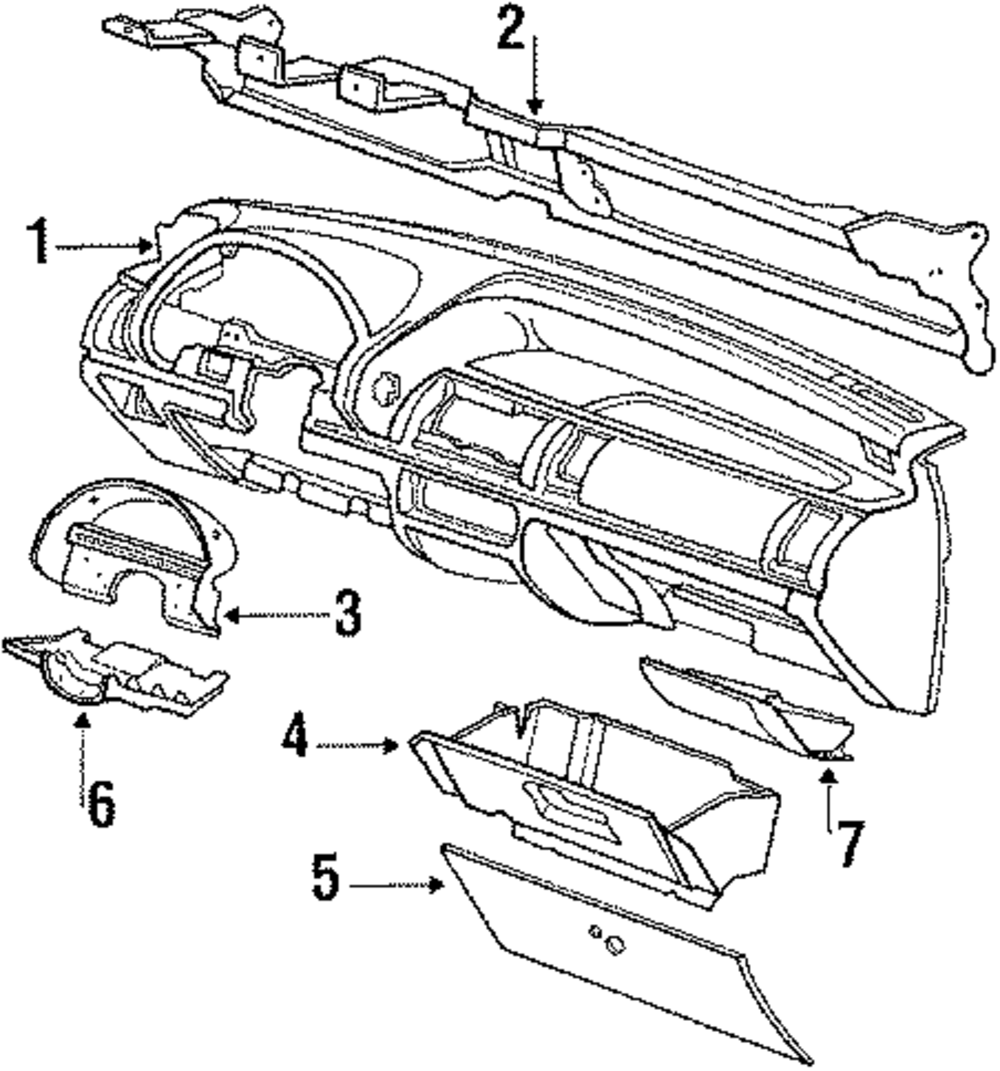 2
1
3
6
4
7
5