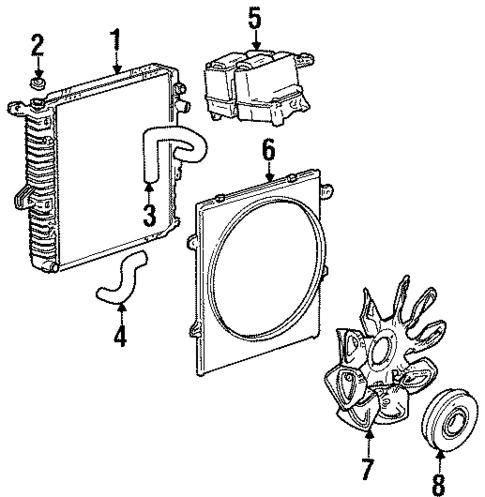 2
1
5
3
6
4
7
8