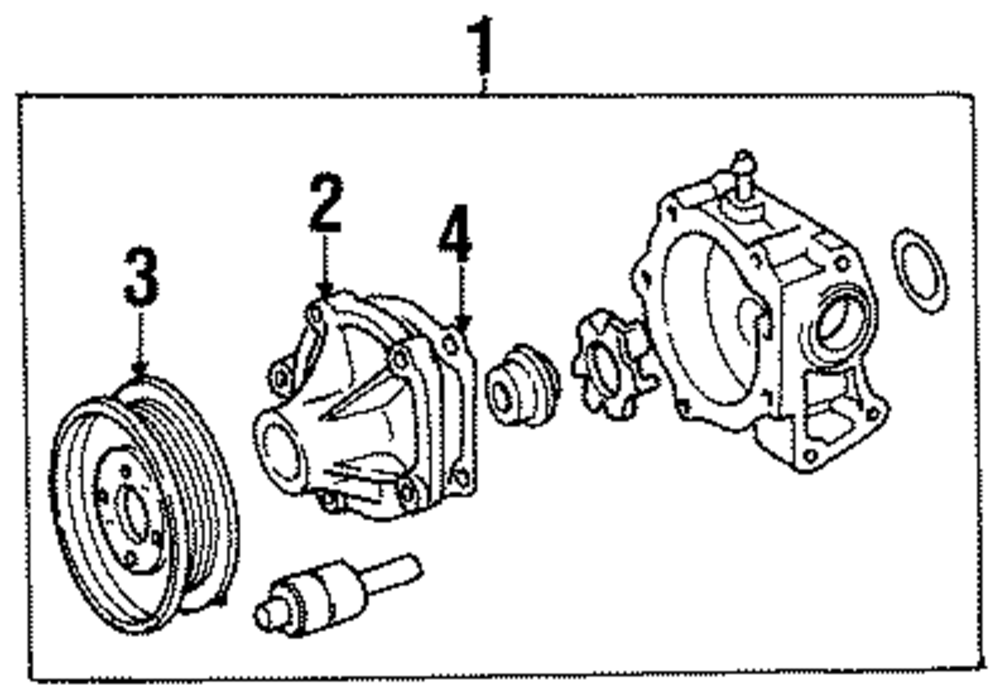 1
2
4
3