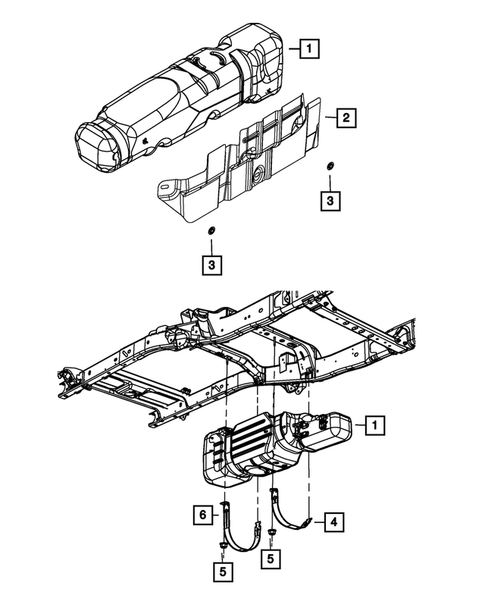 1
2
3
3
1
6
4
5
5