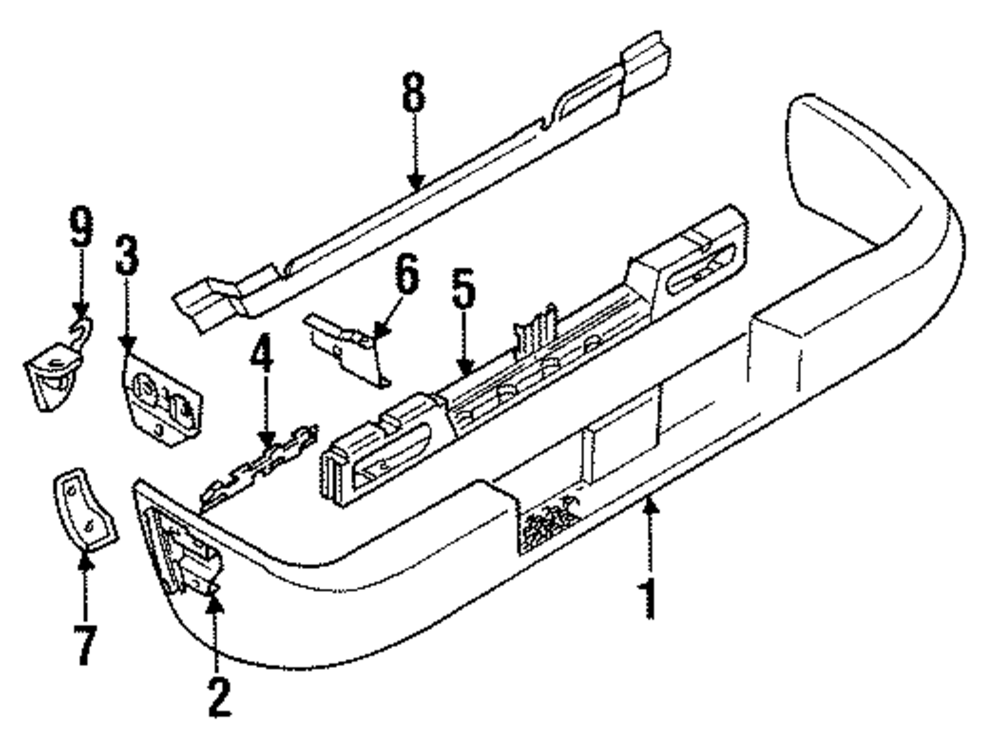 8
9
3
6
5
4
7
2
1