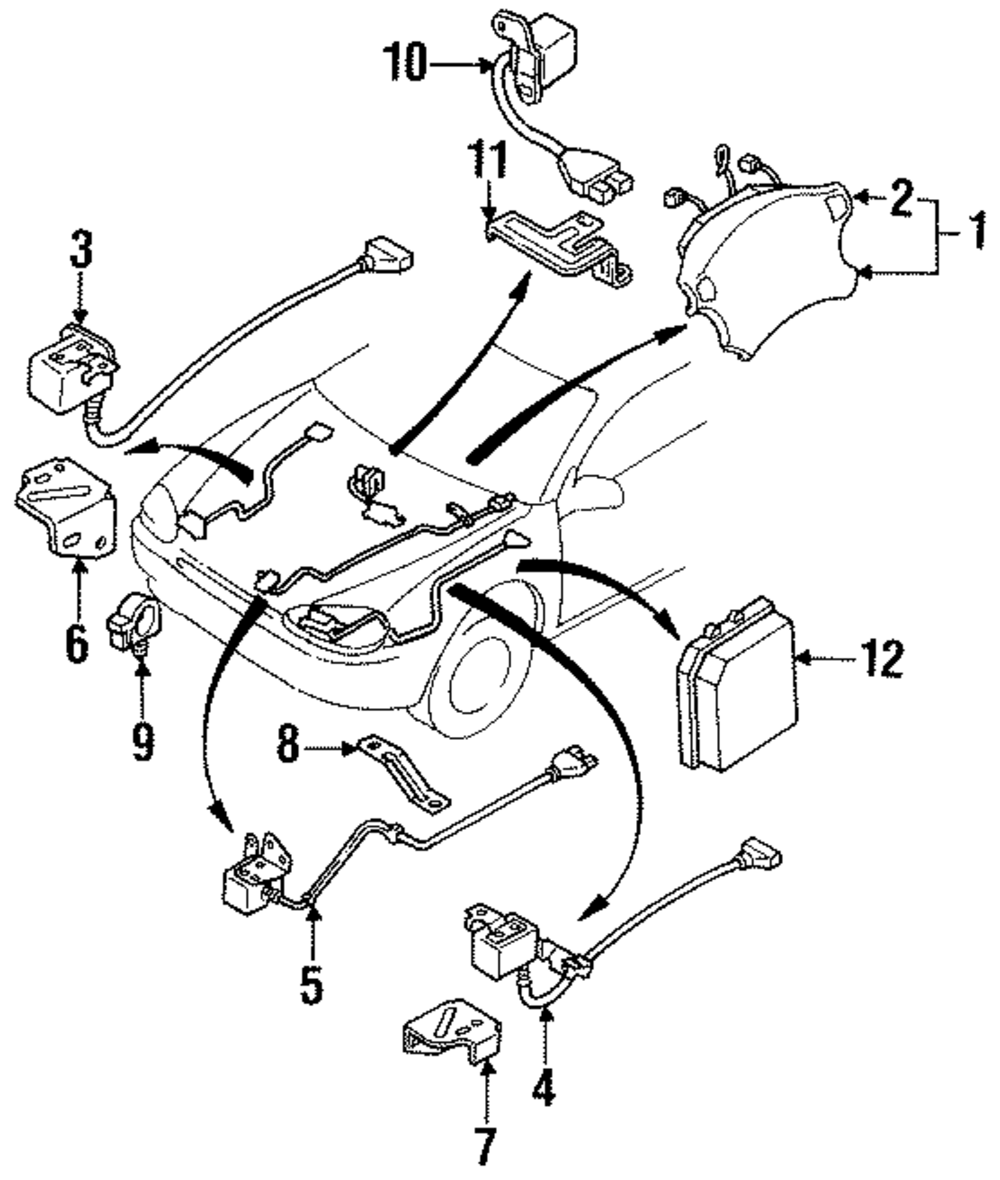 10
11
2
1
3
6
9
12
8
5
4
7