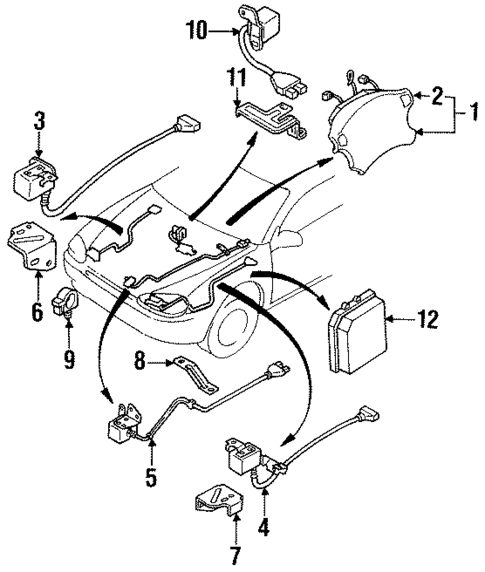 10
11
2
1
3
6
9
12
8
5
4
7