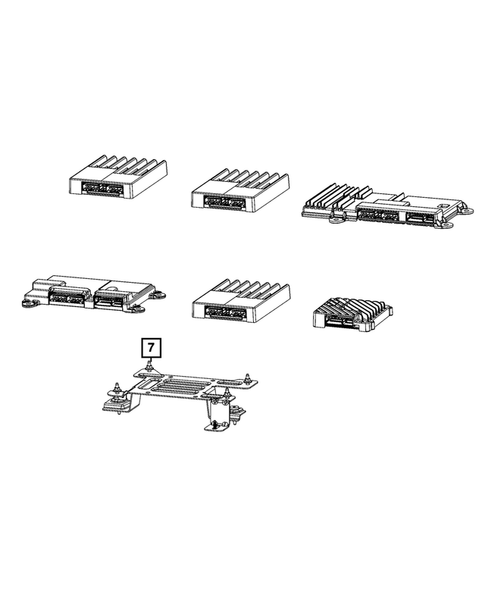 7