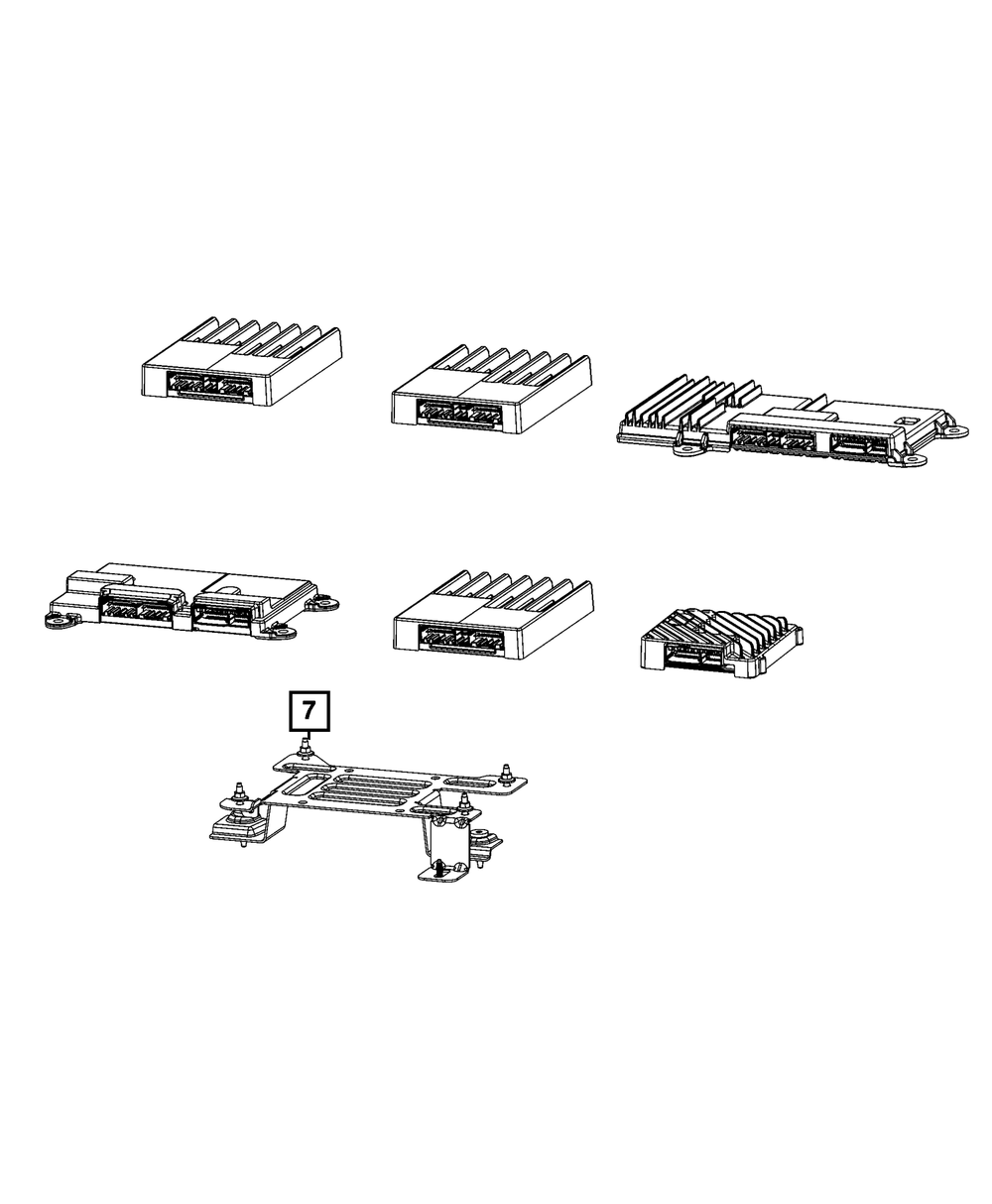 7